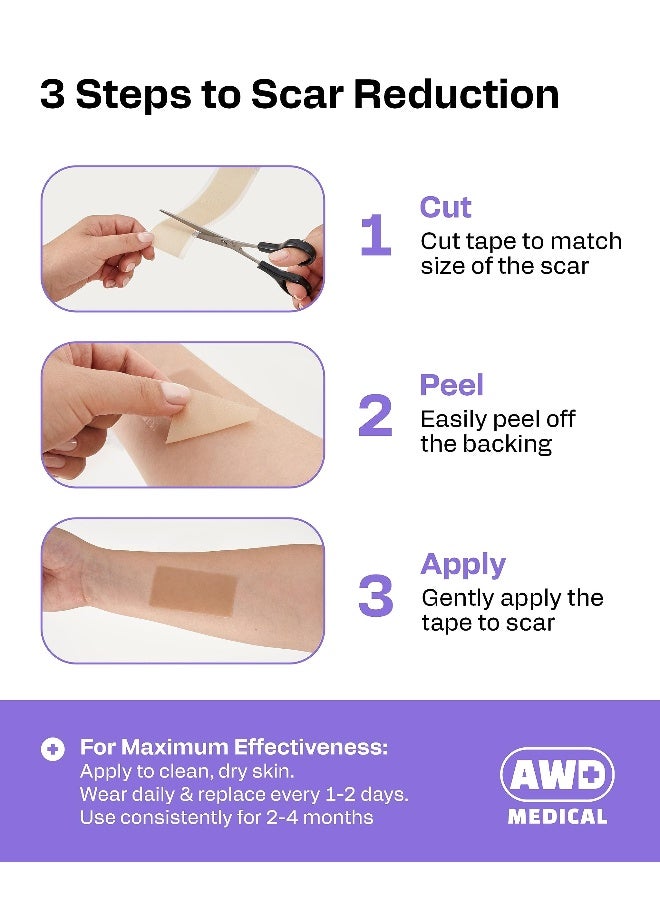 3 Steps to Scar Reduction

1 Cut
Cut tape to match size of the scar

2 Peel
Easily peel off the backing

3 Apply
Gently apply the tape to scar

For Maximum Effectiveness:
Apply to clean, dry skin.
Wear daily & replace every 1-2 days.
Use consistently for 2-4 months

AWD
MEDICAL