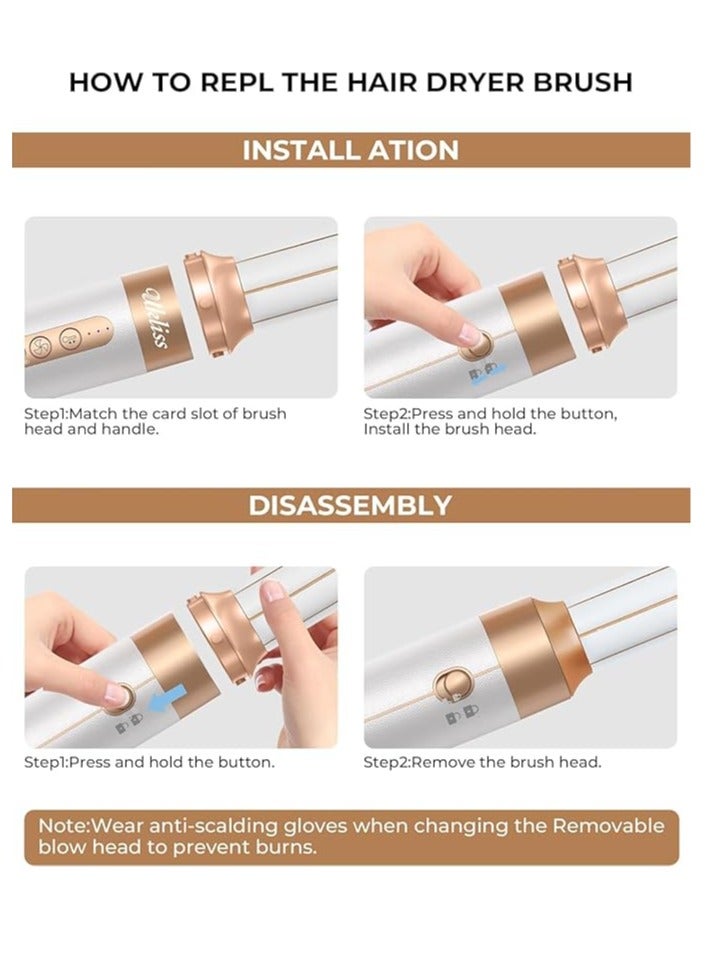 HOW TO REPL THE HAIR DRYER BRUSH

INSTALL ATION

Ukliss

Step1:Match the card slot of brush head and handle.

Step2:Press and hold the button, Install the brush head.

DISASSEMBLY

Step1:Press and hold the button.

Step2:Remove the brush head.

Note:Wear anti-scalding gloves when changing the Removable blow head to prevent burns.