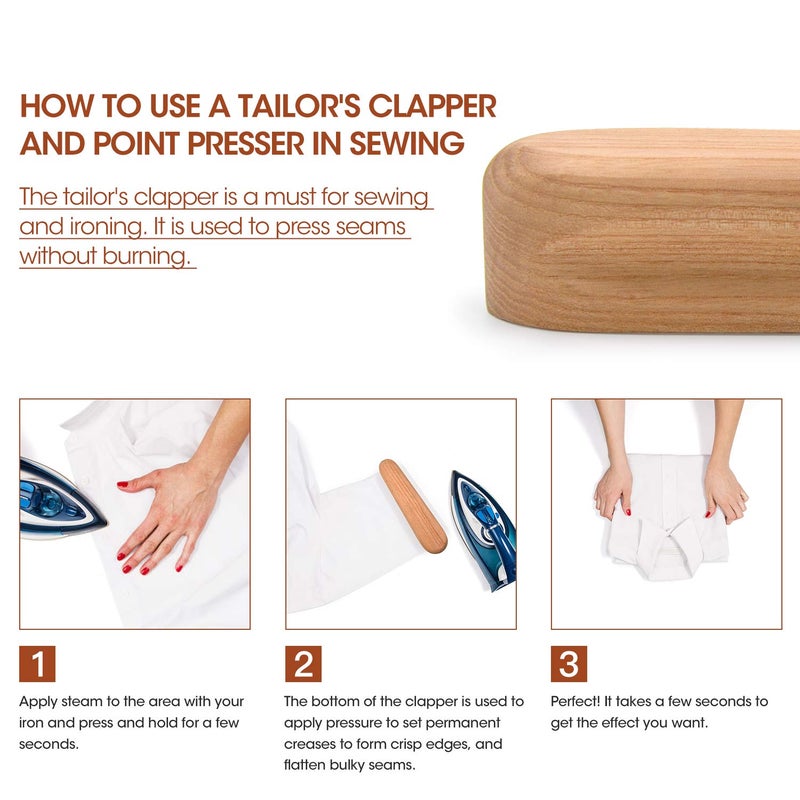 HOW TO USE A TAILOR'S CLAPPER AND POINT PRESSER IN SEWING

The tailor's clapper is a must for sewing and ironing. It is used to press seams without burning.

1

Apply steam to the area with your iron and press and hold for a few seconds.

2

The bottom of the clapper is used to apply pressure to set permanent creases to form crisp edges, and flatten bulky seams.

3

Perfect! It takes a few seconds to get the effect you want.