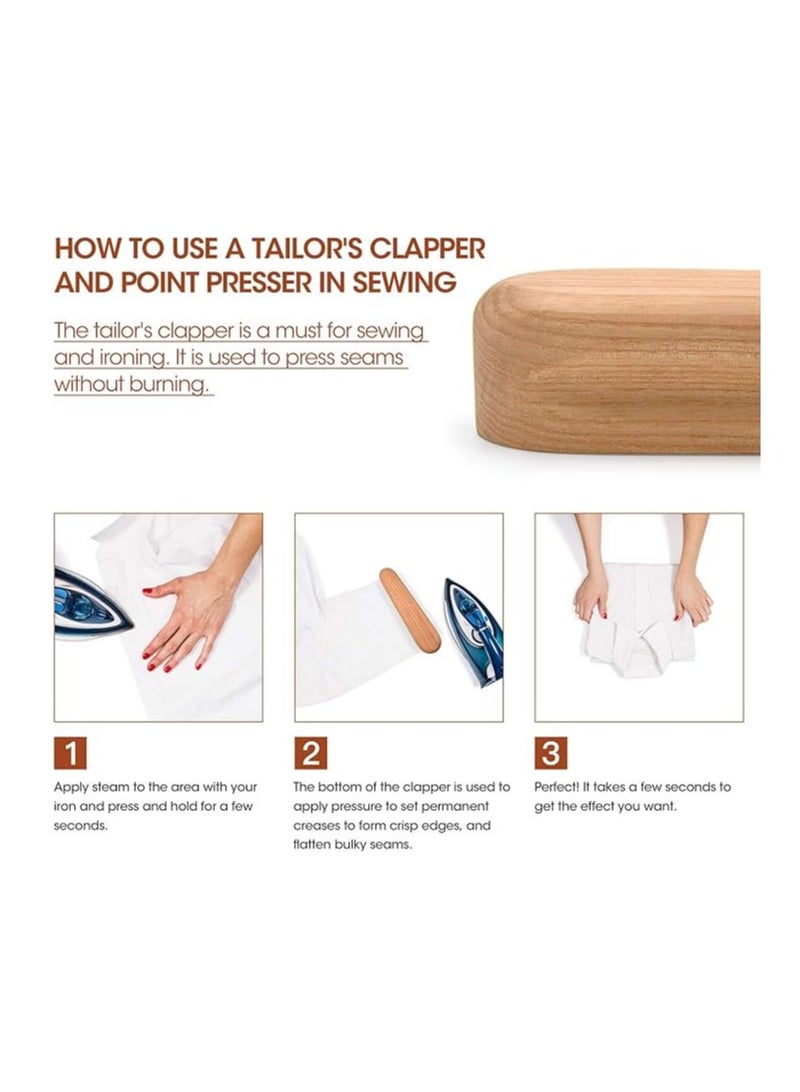 HOW TO USE A TAILOR'S CLAPPER AND POINT PRESSER IN SEWING

The tailor's clapper is a must for sewing and ironing. It is used to press seams without burning.

1

Apply steam to the area with your iron and press and hold for a few seconds.

2

The bottom of the clapper is used to apply pressure to set permanent creases to form crisp edges, and flatten bulky seams.

3

Perfect! It takes a few seconds to get the effect you want.