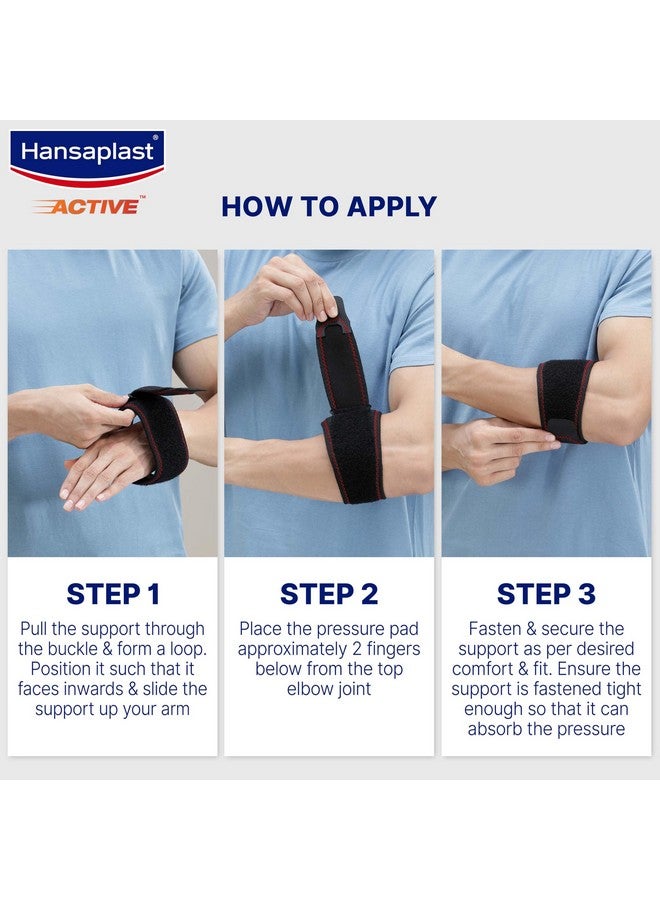 Hansaplast®
ACTIVE™

HOW TO APPLY

STEP 1
Pull the support through the buckle & form a loop. Position it such that it faces inwards & slide the support up your arm

STEP 2
Place the pressure pad approximately 2 fingers below from the top elbow joint

STEP 3
Fasten & secure the support as per desired comfort & fit. Ensure the support is fastened tight enough so that it can absorb the pressure