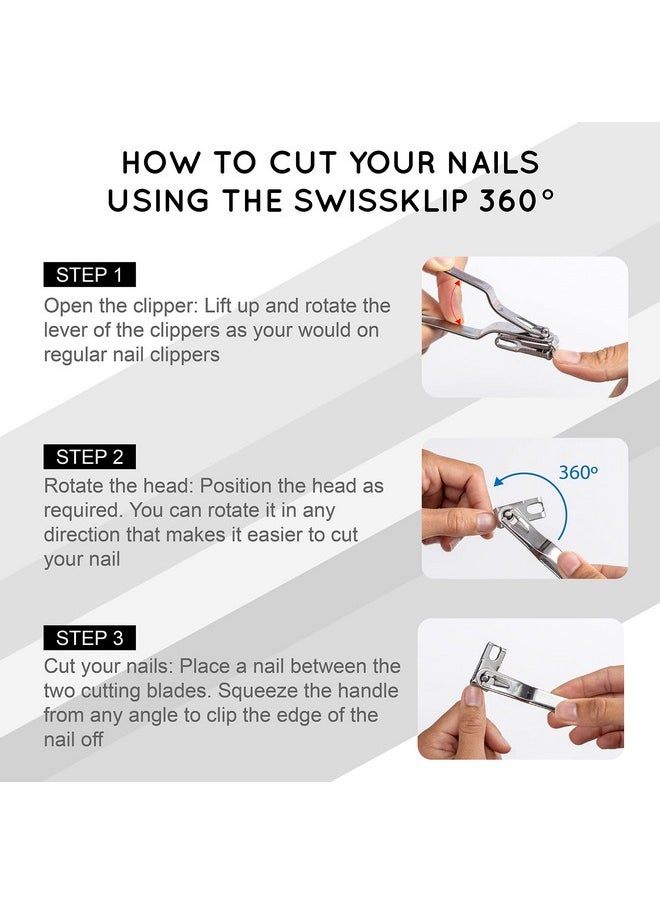 HOW TO CUT YOUR NAILS USING THE SWISSKLIP 360°

STEP 1

Open the clipper: Lift up and rotate the lever of the clippers as your would on regular nail clippers

STEP 2

Rotate the head: Position the head as required. You can rotate it in any direction that makes it easier to cut your nail

360°

STEP 3

Cut your nails: Place a nail between the two cutting blades. Squeeze the handle from any angle to clip the edge of the nail off