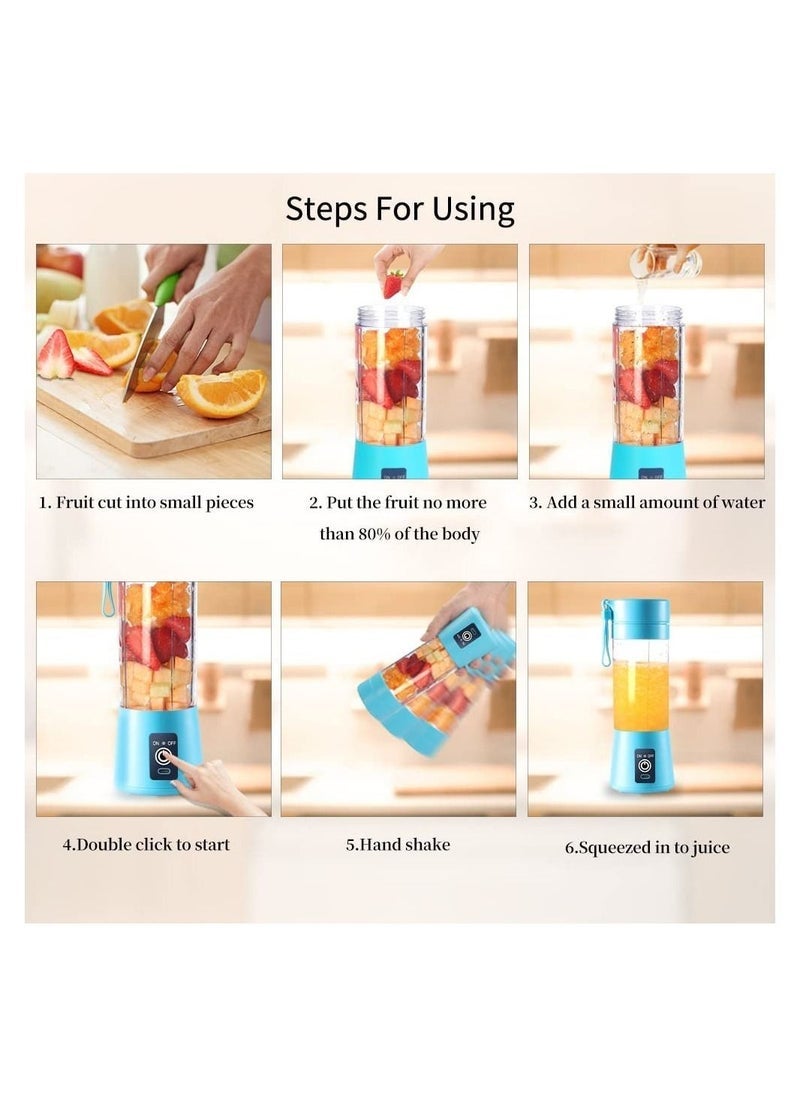 Steps For Using

1. Fruit cut into small pieces

2. Put the fruit no more than 80% of the body

3. Add a small amount of water

ON OFF

4.Double click to start

5.Hand shake

6.Squeezed in to juice