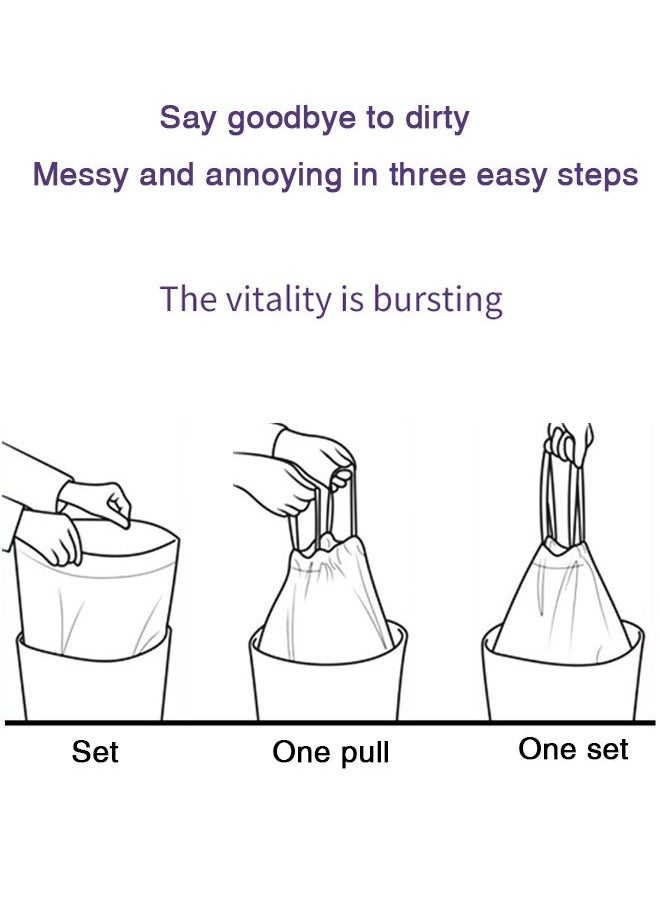 Say goodbye to dirty
Messy and annoying in three easy steps

The vitality is bursting

Set

One pull

One set