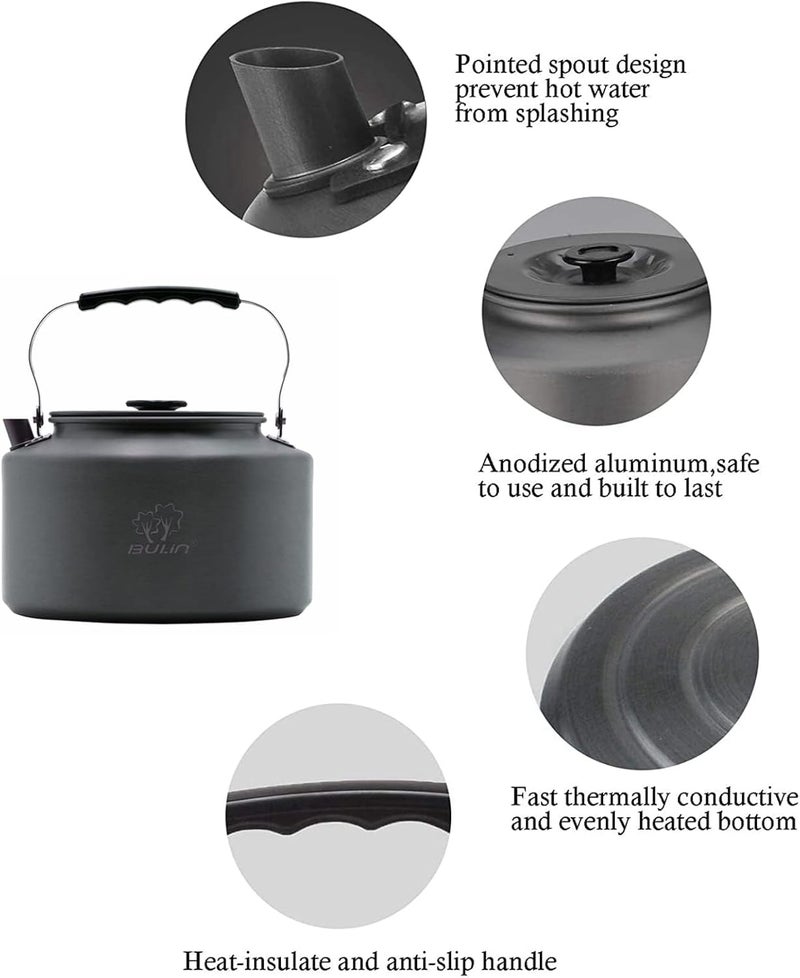 Pointed spout design prevent hot water from splashing

BULIN

Anodized aluminum,safe to use and built to last

Fast thermally conductive and evenly heated bottom

Heat-insulate and anti-slip handle