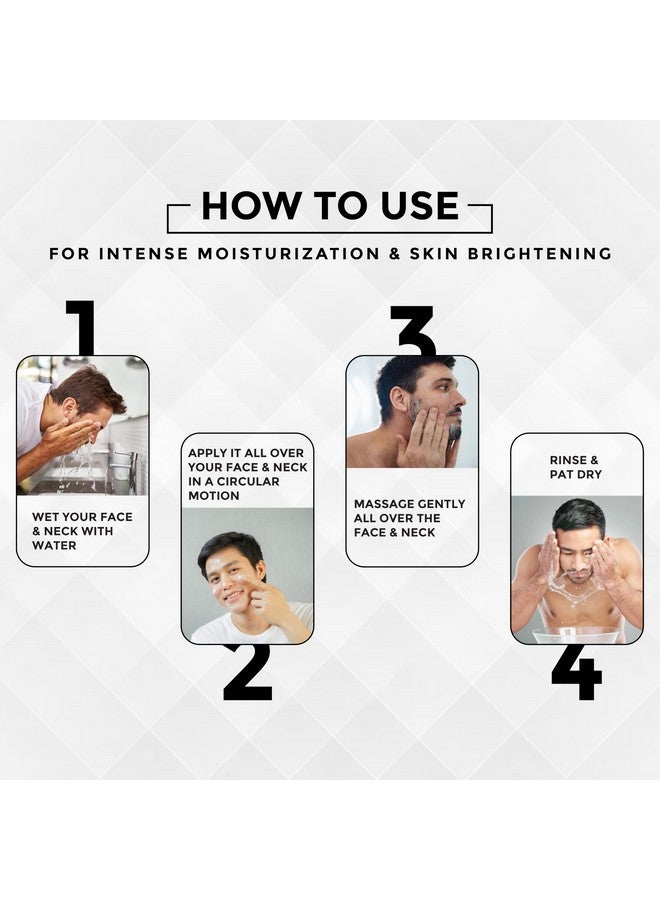 HOW TO USE

FOR INTENSE MOISTURIZATION & SKIN BRIGHTENING

1

WET YOUR FACE & NECK WITH WATER

APPLY IT ALL OVER YOUR FACE & NECK IN A CIRCULAR MOTION

2

3

MASSAGE GENTLY ALL OVER THE FACE & NECK

RINSE & PAT DRY

4