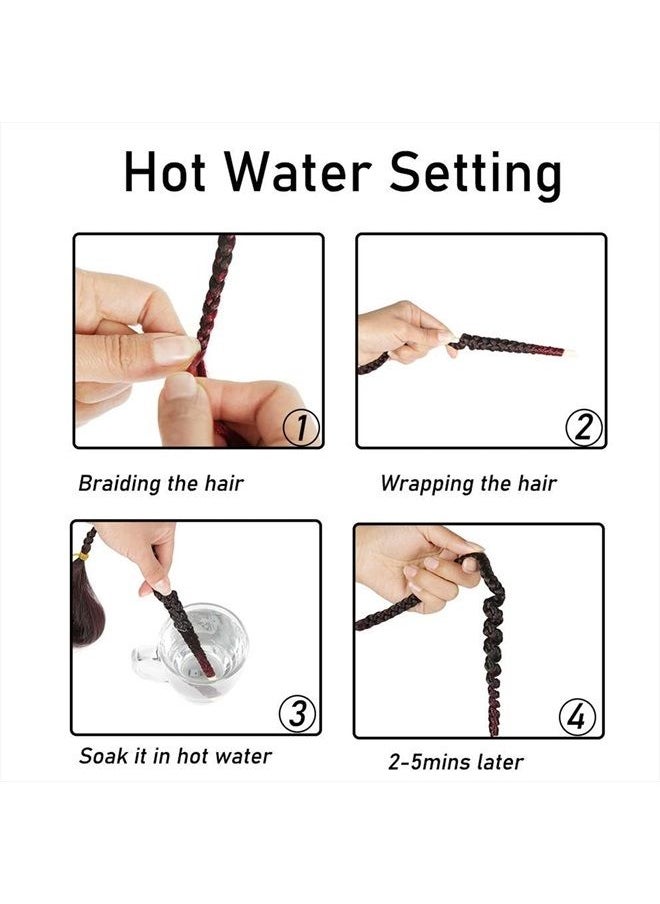 Hot Water Setting

1

Braiding the hair

2

Wrapping the hair

3

Soak it in hot water

4

2-5mins later