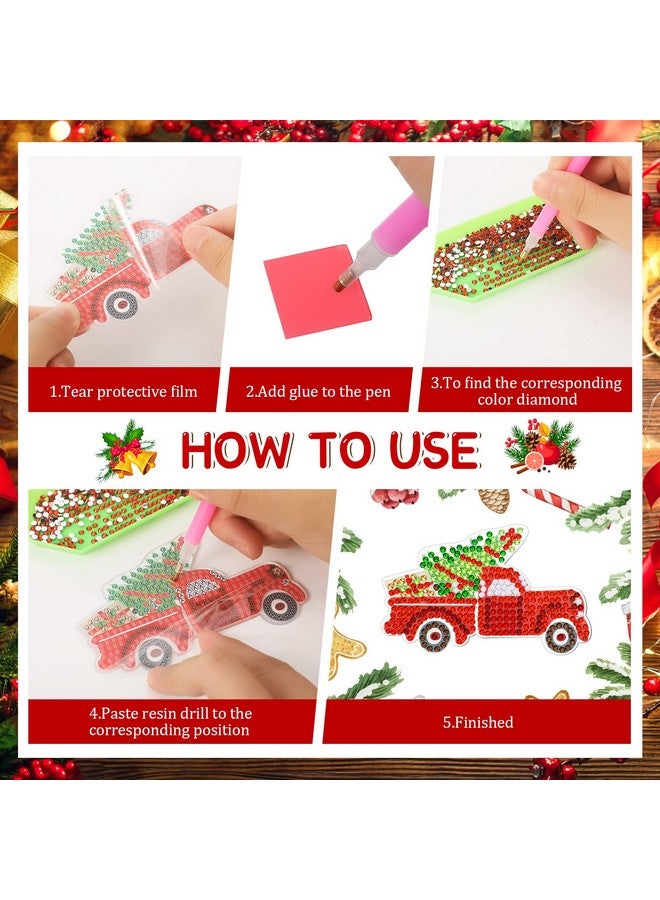 1.Tear protective film

2.Add glue to the pen

3.To find the corresponding color diamond

HOW TO USE

4.Paste resin drill to the corresponding position

5.Finished