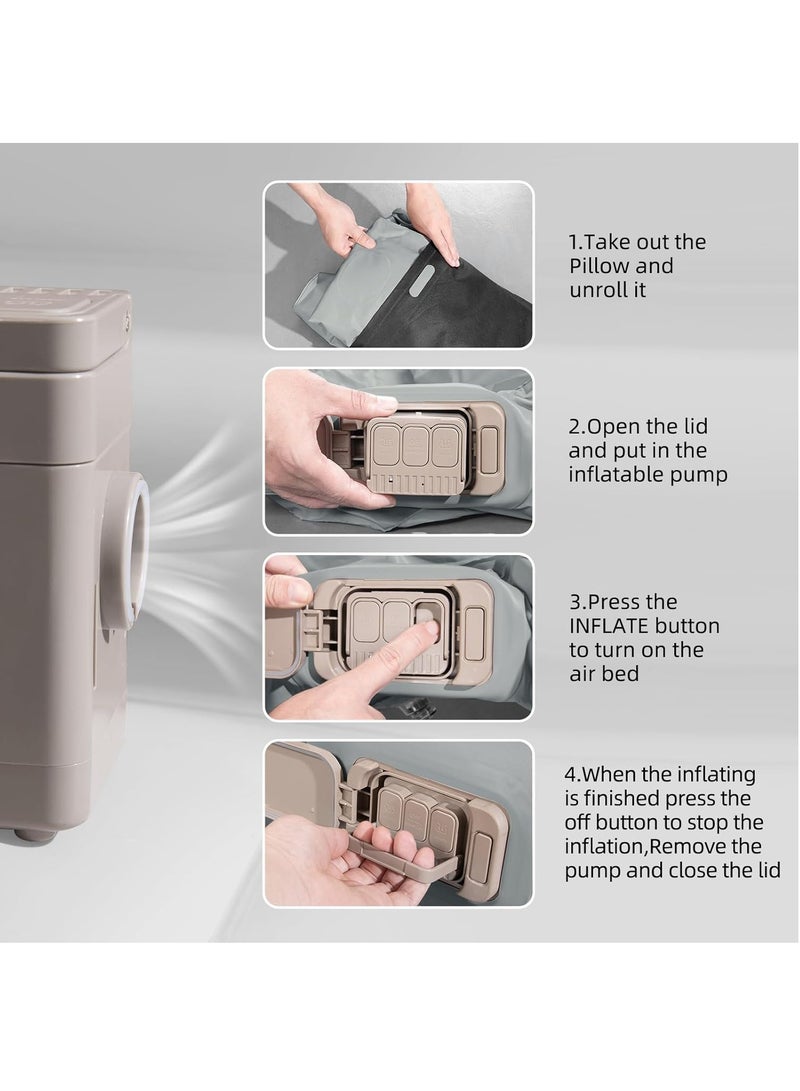 1.Take out the Pillow and unroll it

2.Open the lid and put in the inflatable pump

3.Press the INFLATE button to turn on the air bed

4.When the inflating is finished press the off button to stop the inflation,Remove the pump and close the lid