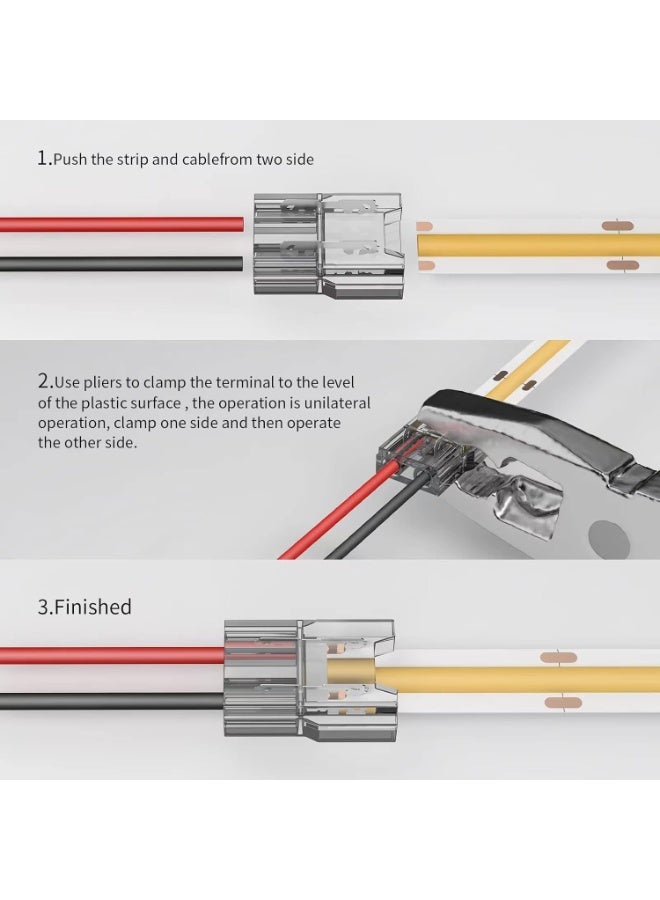 1.Push the strip and cablefrom two side

2.Use pliers to clamp the terminal to the level of the plastic surface , the operation is unilateral operation, clamp one side and then operate the other side.

3.Finished