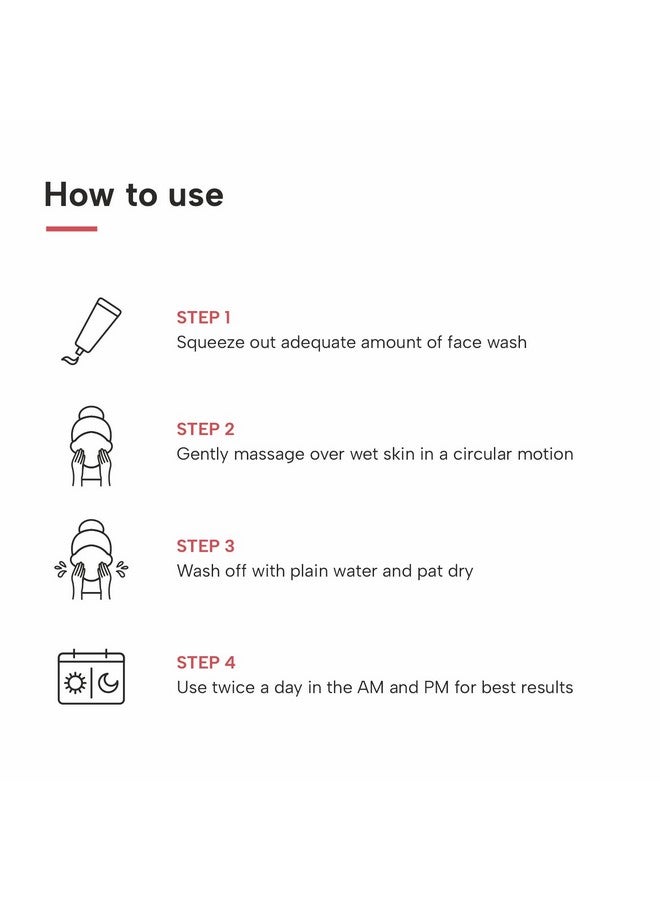 How to use

STEP 1
Squeeze out adequate amount of face wash

STEP 2
Gently massage over wet skin in a circular motion

STEP 3
Wash off with plain water and pat dry

STEP 4
Use twice a day in the AM and PM for best results