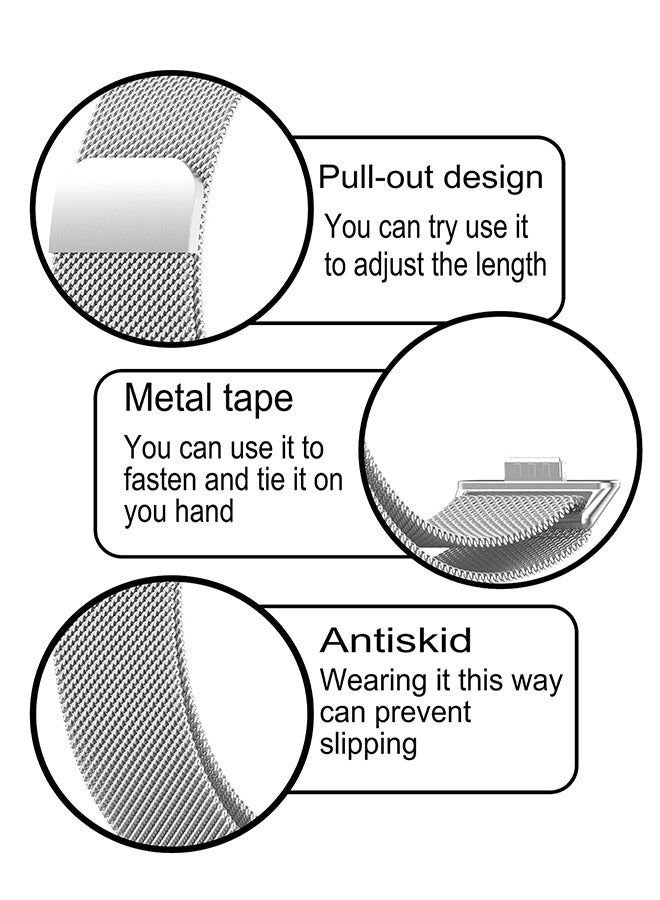 Pull-out design
You can try use it to adjust the length

Metal tape
You can use it to fasten and tie it on you hand

Antiskid
Wearing it this way can prevent slipping