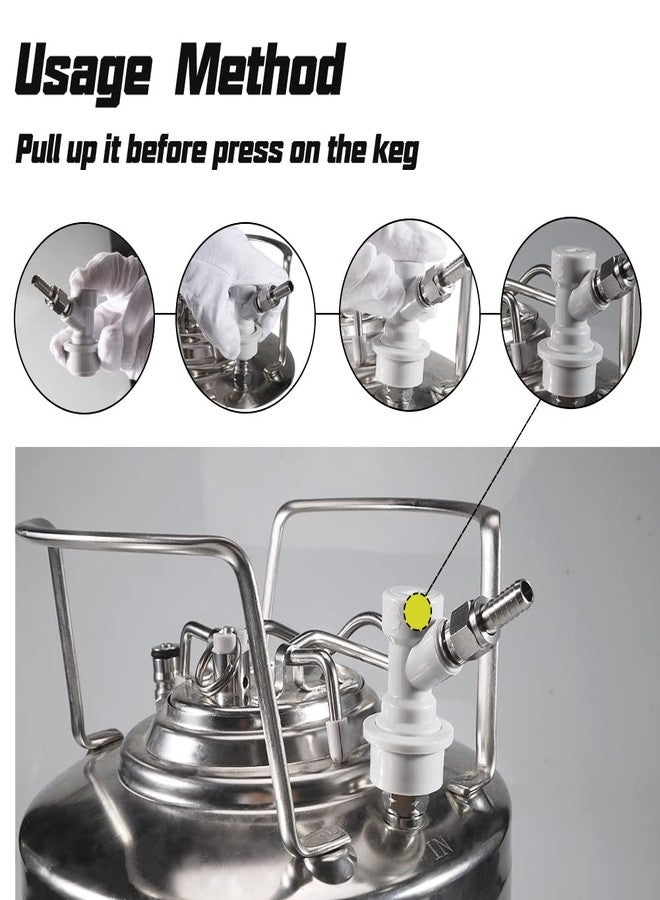 Usage Method

Pull up it before press on the keg

IN