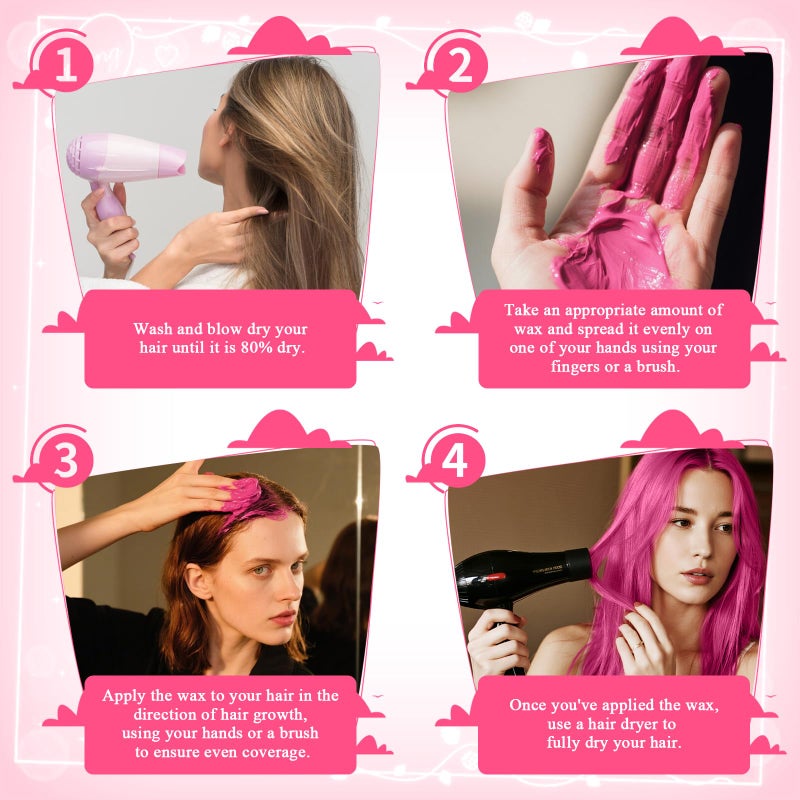 1

Wash and blow dry your hair until it is 80% dry.

2

Take an appropriate amount of wax and spread it evenly on one of your hands using your fingers or a brush.

3

Apply the wax to your hair in the direction of hair growth, using your hands or a brush to ensure even coverage.

4

Once you've applied the wax, use a hair dryer to fully dry your hair.