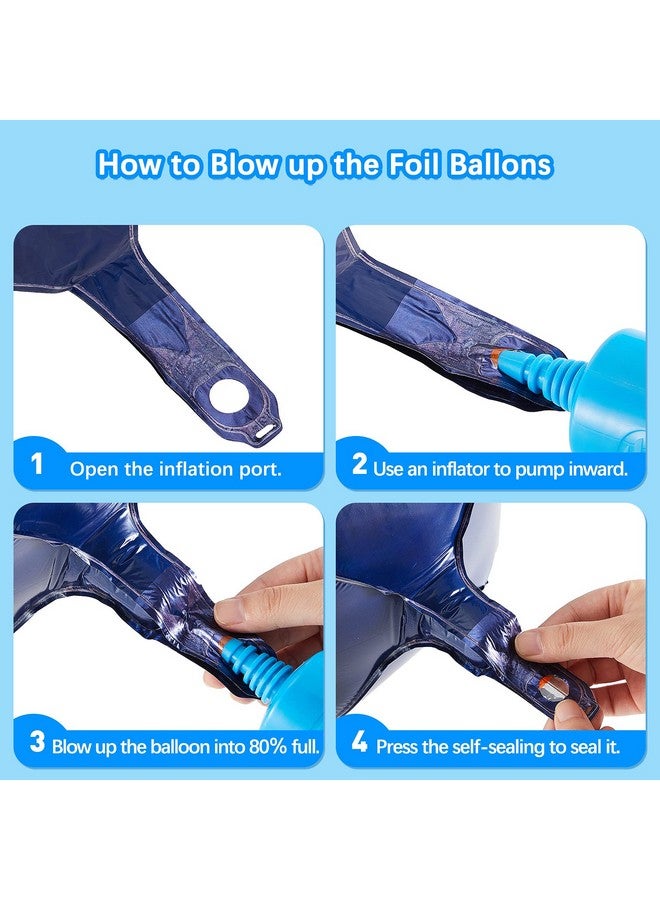 How to Blow up the Foil Ballons

1 Open the inflation port.

2 Use an inflator to pump inward.

3 Blow up the balloon into 80% full.

4 Press the self-sealing to seal it.