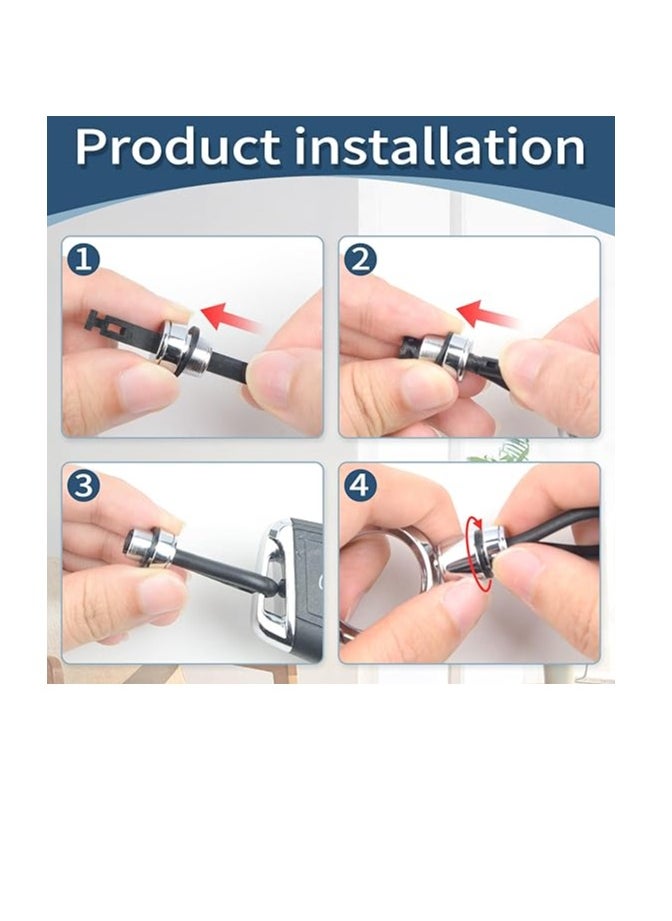 Product installation

1

2

3

4