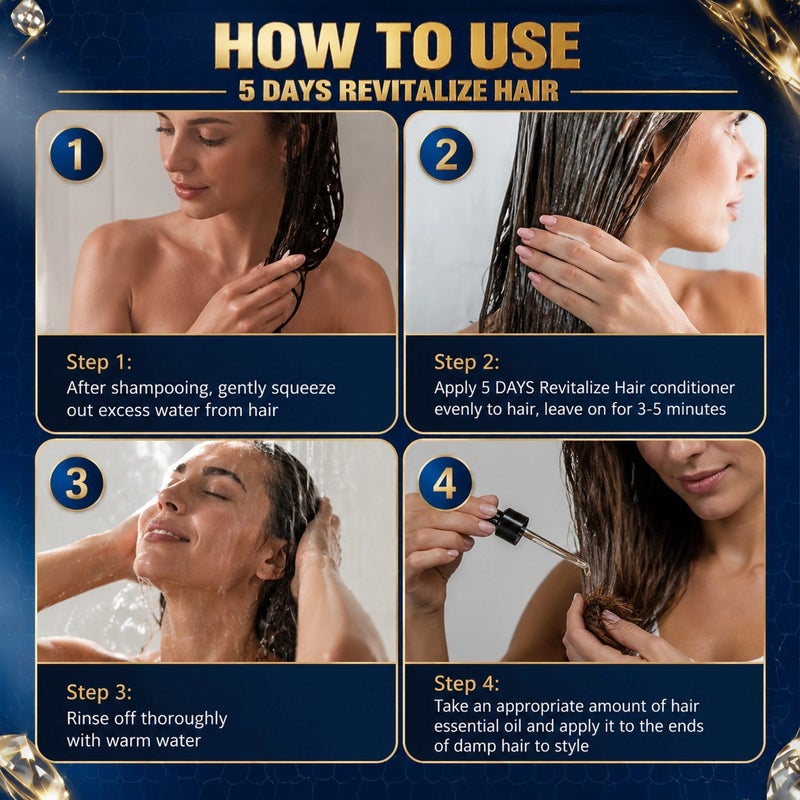 HOW TO USE
5 DAYS REVITALIZE HAIR

1

Step 1:
After shampooing, gently squeeze out excess water from hair

2

Step 2:
Apply 5 DAYS Revitalize Hair conditioner evenly to hair, leave on for 3-5 minutes

3

Step 3:
Rinse off thoroughly with warm water

4

Step 4:
Take an appropriate amount of hair essential oil and apply it to the ends of damp hair to style