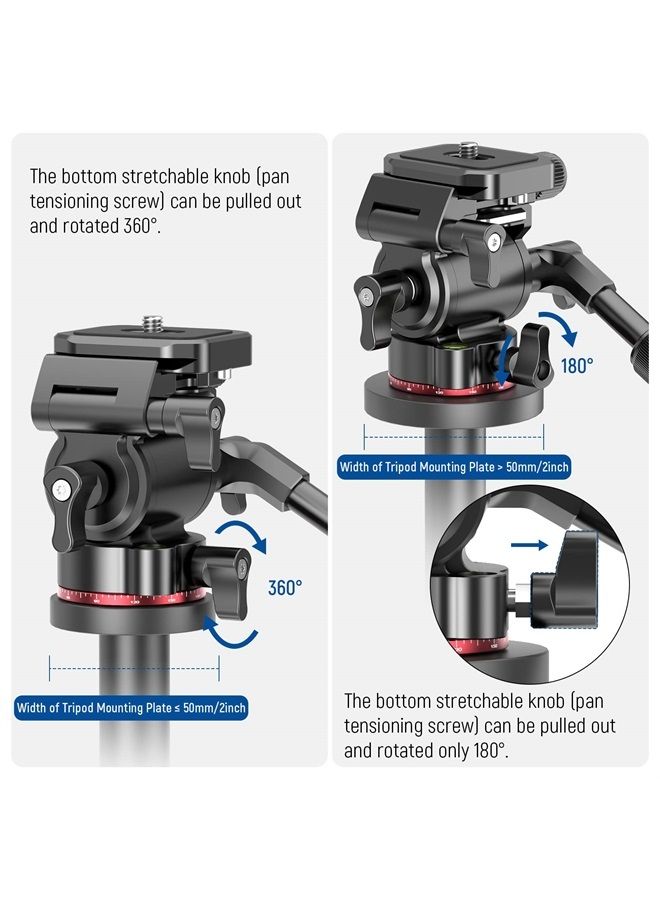 The bottom stretchable knob (pan tensioning screw) can be pulled out and rotated 360°.

360°

Width of Tripod Mounting Plate ≤ 50mm/2inch

180°

Width of Tripod Mounting Plate > 50mm/2inch

The bottom stretchable knob (pan tensioning screw) can be pulled out and rotated only 180°.