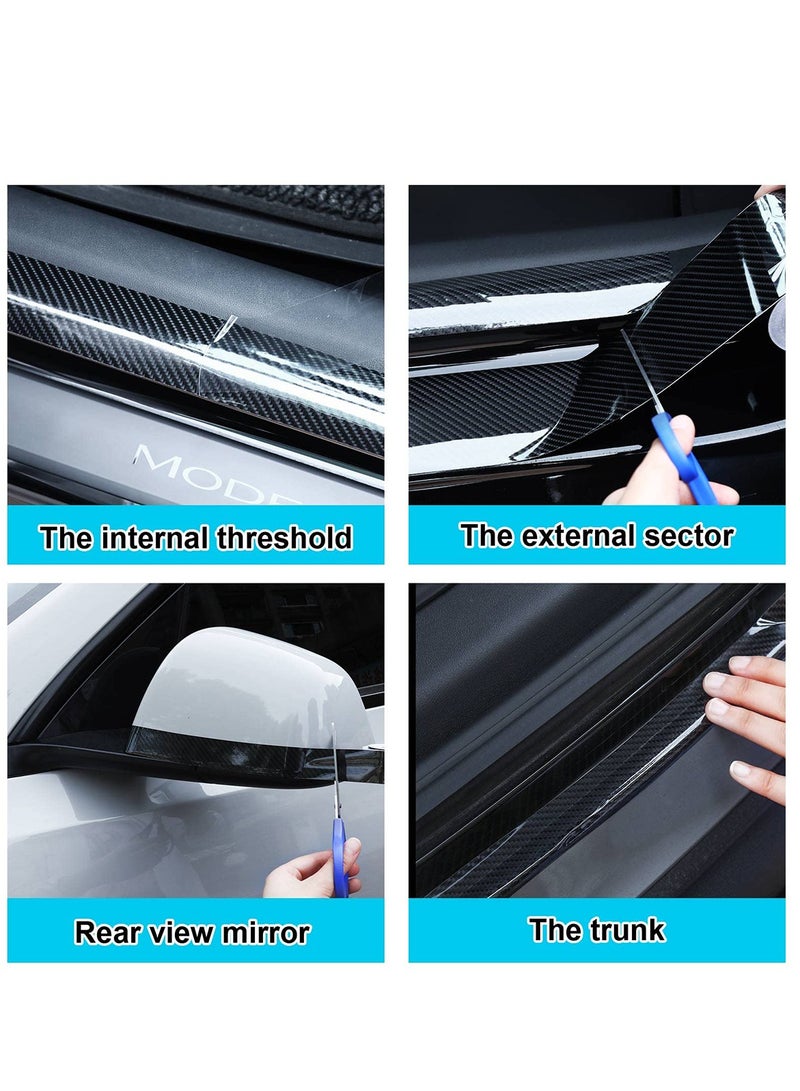 MODE

The internal threshold

The external sector

Rear view mirror

The trunk