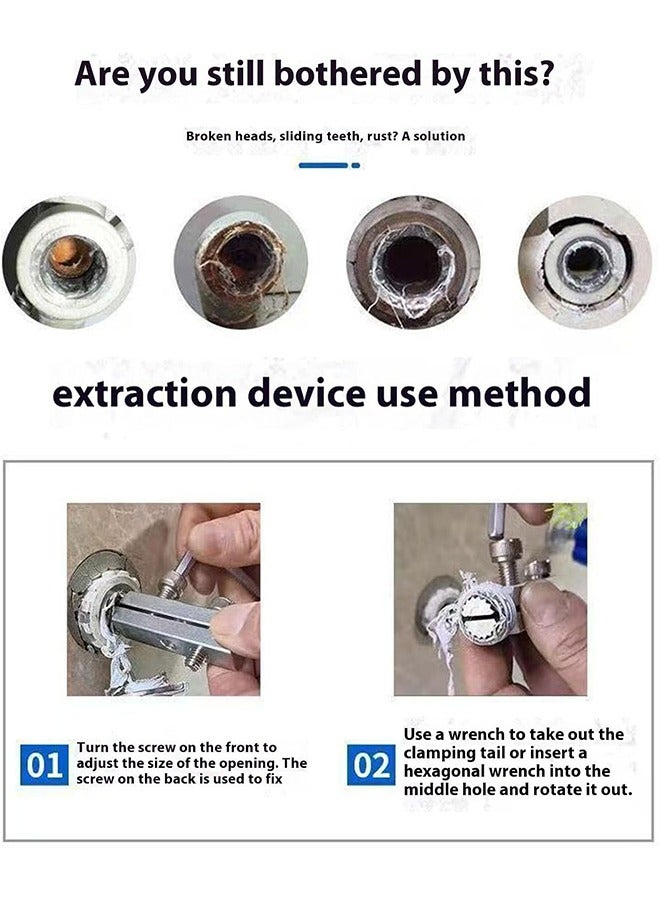 Are you still bothered by this?

Broken heads, sliding teeth, rust? A solution

extraction device use method

01 Turn the screw on the front to adjust the size of the opening. The screw on the back is used to fix

02 Use a wrench to take out the clamping tail or insert a hexagonal wrench into the middle hole and rotate it out.