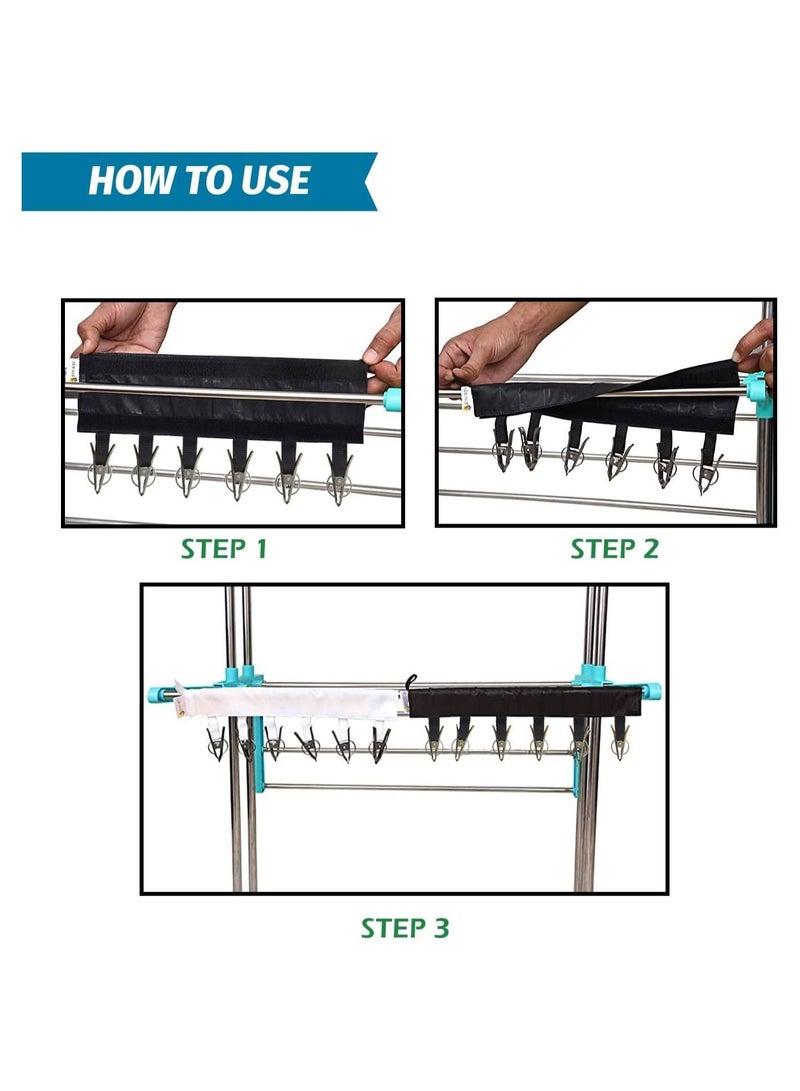 HOW TO USE

STEP 1

STEP 2

STEP 3