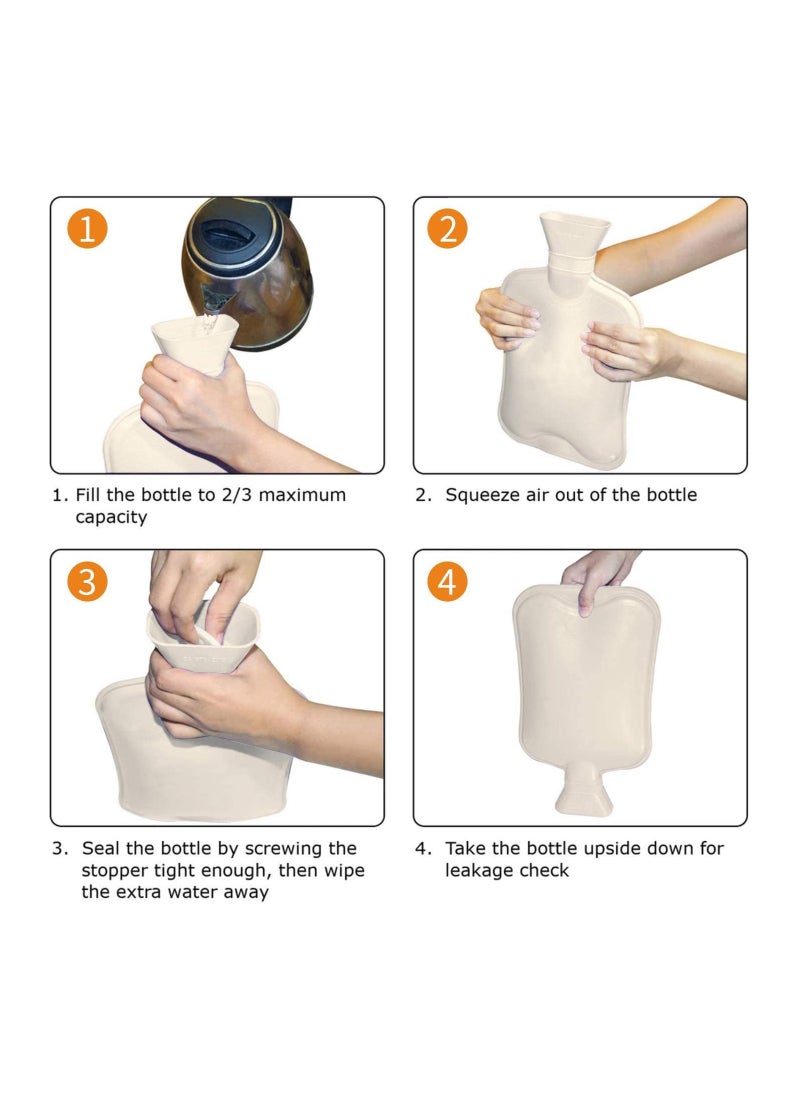 1

1. Fill the bottle to 2/3 maximum capacity

2

2. Squeeze air out of the bottle

3

3. Seal the bottle by screwing the stopper tight enough, then wipe the extra water away

4

4. Take the bottle upside down for leakage check