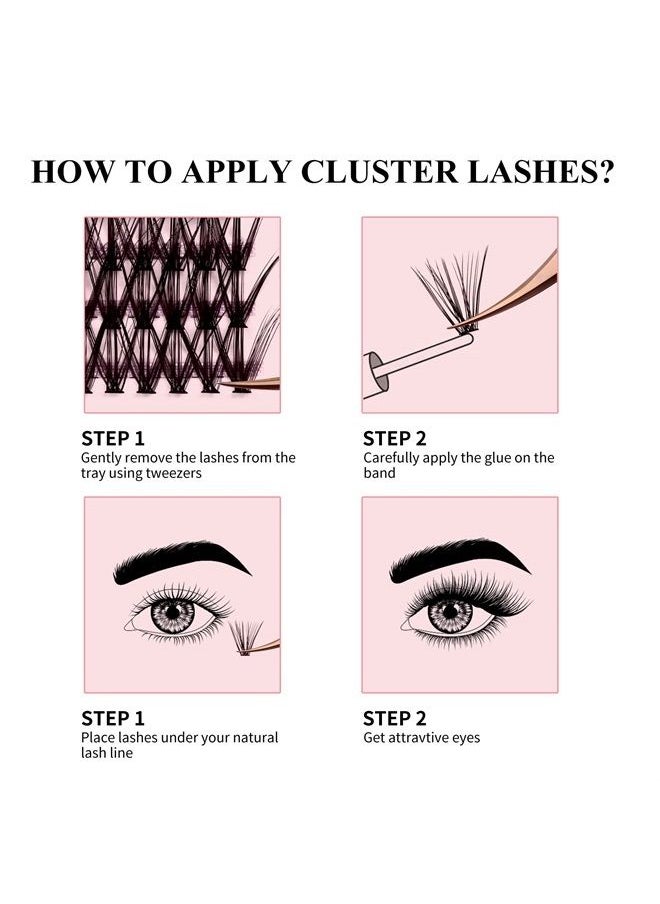 HOW TO APPLY CLUSTER LASHES?

STEP 1
Gently remove the lashes from the tray using tweezers

STEP 2
Carefully apply the glue on the band

STEP 1
Place lashes under your natural lash line

STEP 2
Get attravtive eyes