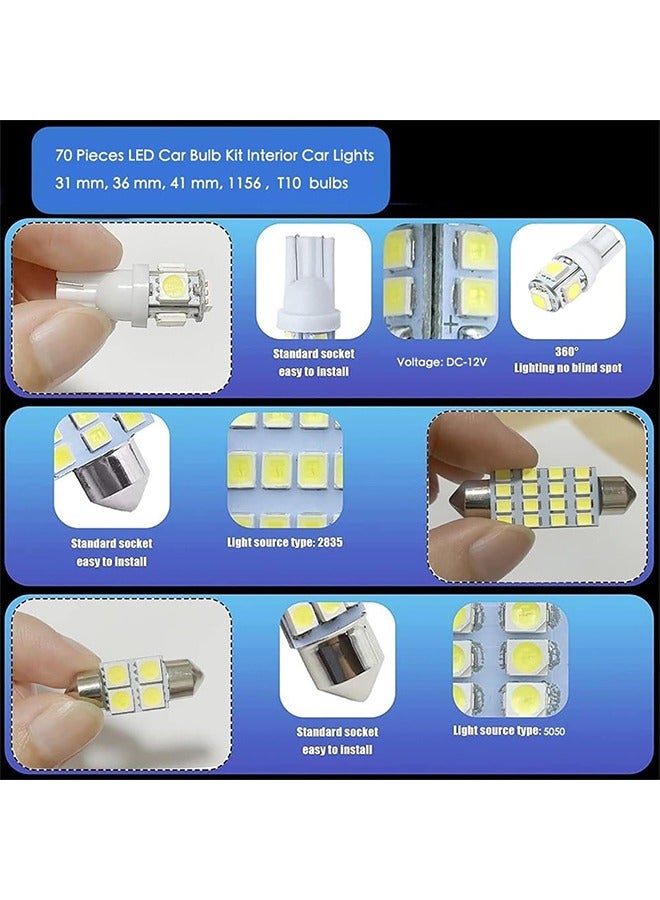 70 Pieces LED Car Bulb Kit Interior Car Lights
31 mm, 36 mm, 41 mm, 1156 , T10 bulbs

Standard socket easy to install

Voltage: DC-12V

360° Lighting no blind spot

Standard socket easy to install

Light source type: 2835

Standard socket easy to install

Light source type: 5050