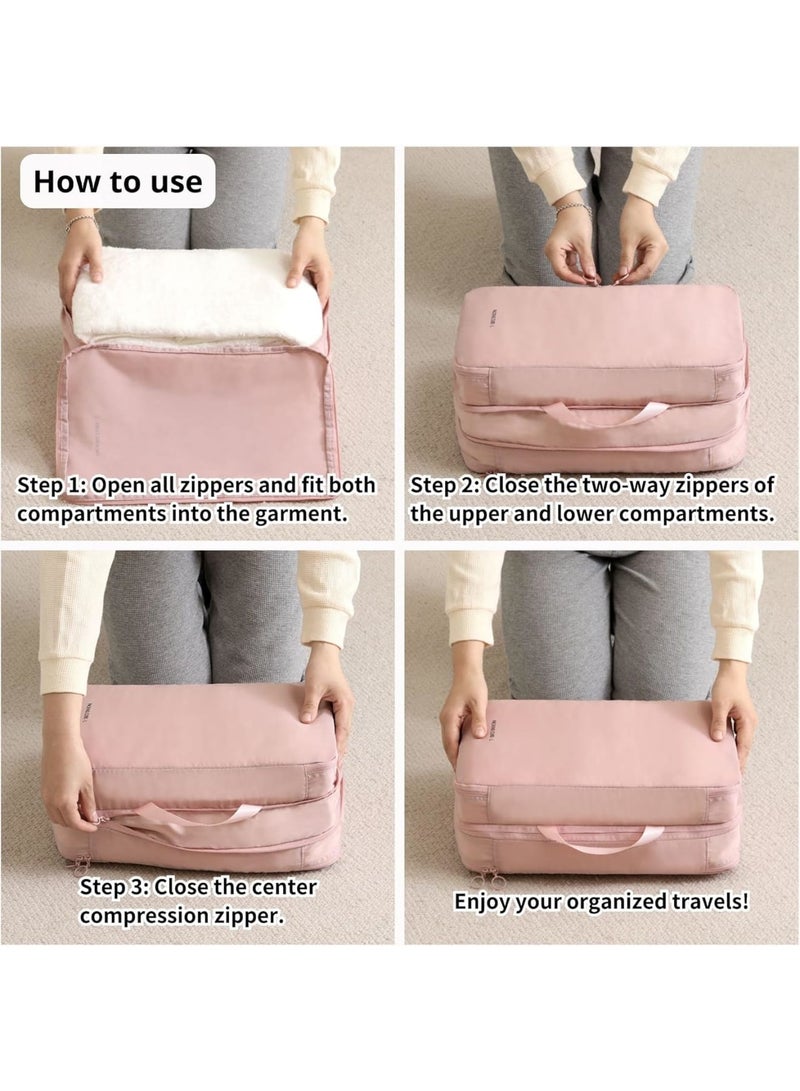 How to use

Step 1: Open all zippers and fit both compartments into the garment.

Step 2: Close the two-way zippers of the upper and lower compartments.

Step 3: Close the center compression zipper.

Enjoy your organized travels!