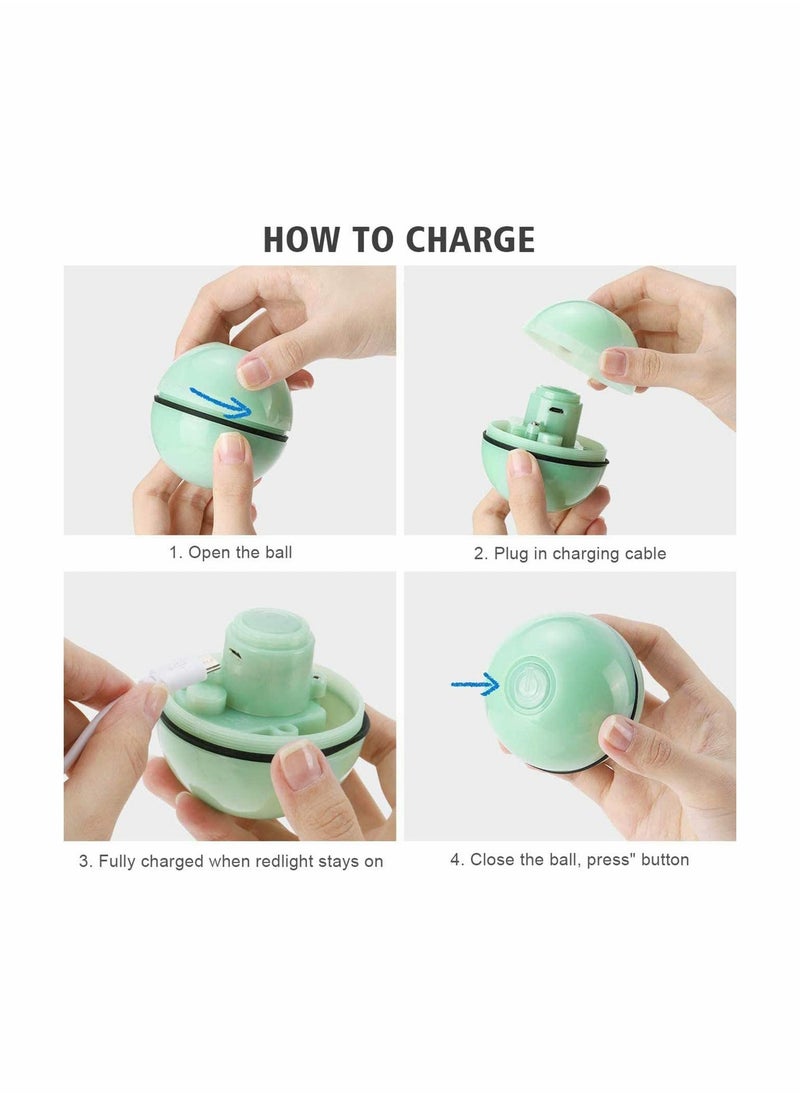 HOW TO CHARGE

1. Open the ball

2. Plug in charging cable

3. Fully charged when redlight stays on

4. Close the ball, press" button