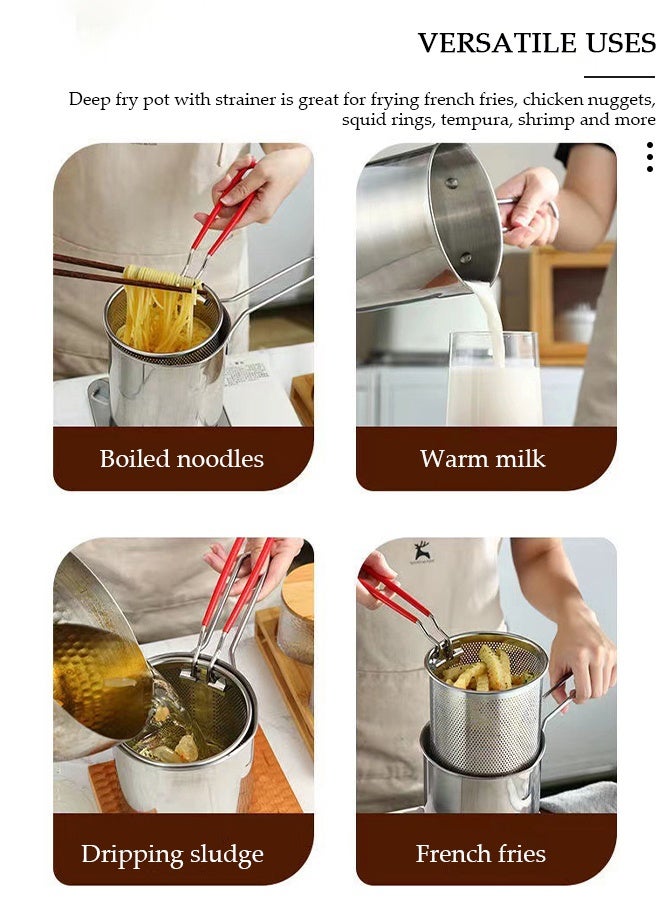 VERSATILE USES

Deep fry pot with strainer is great for frying french fries, chicken nuggets, squid rings, tempura, shrimp and more

Boiled noodles

Warm milk

Dripping sludge

French fries