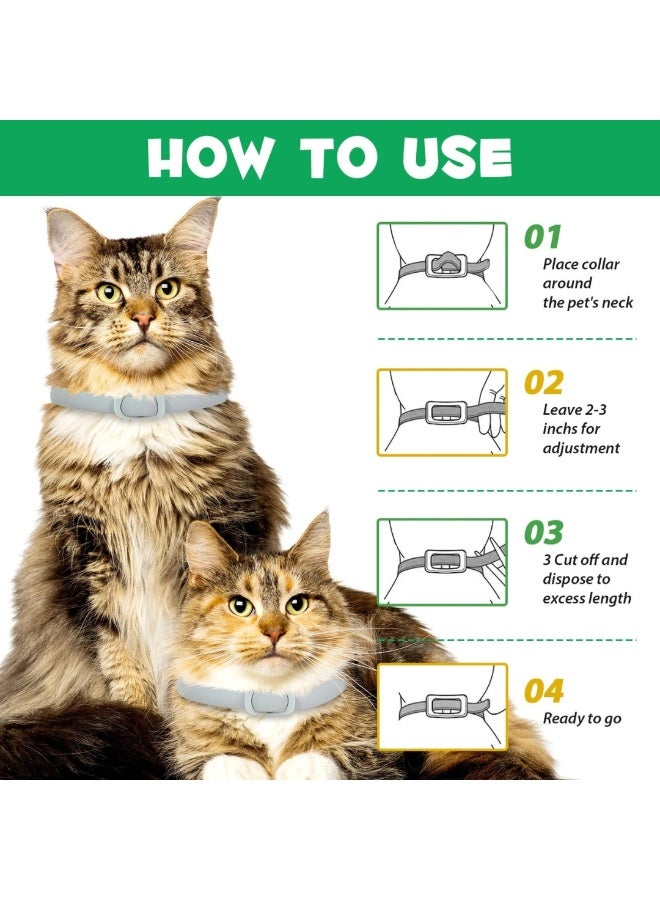 HOW TO USE

01
Place collar around the pet's neck

02
Leave 2-3 inchs for adjustment

03
3 Cut off and dispose to excess length

04
Ready to go