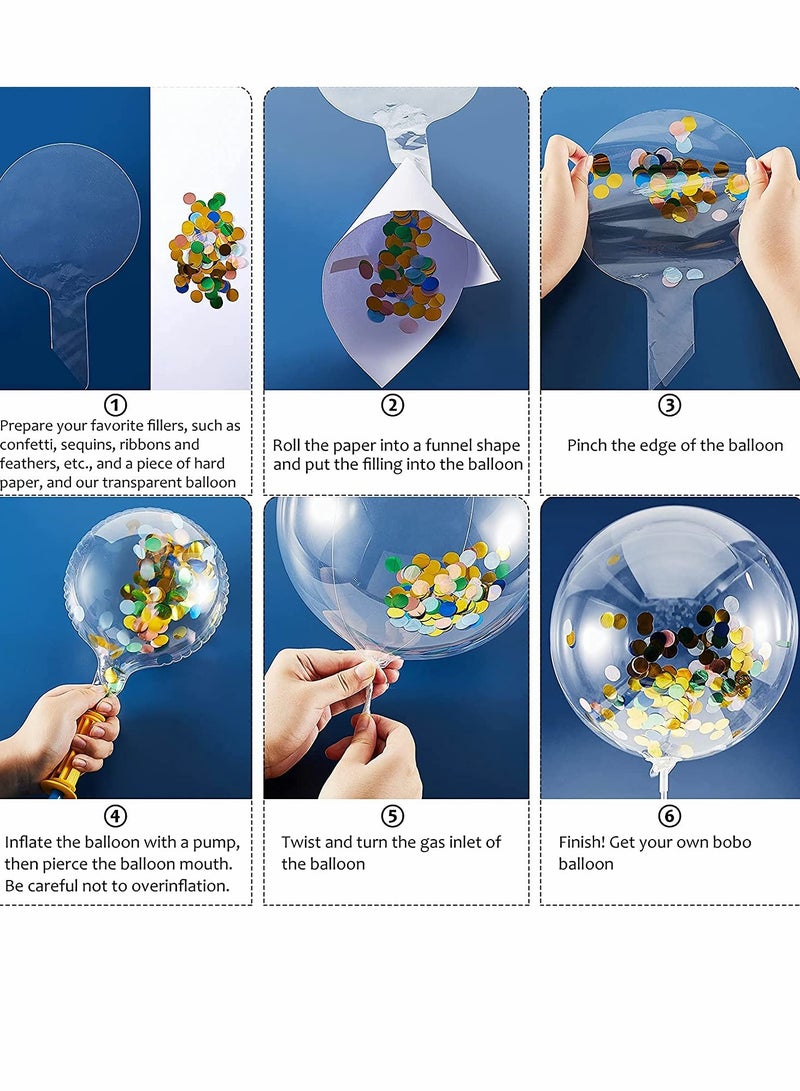 ①
Prepare your favorite fillers, such as confetti, sequins, ribbons and feathers, etc., and a piece of hard paper, and our transparent balloon

②
Roll the paper into a funnel shape and put the filling into the balloon

③
Pinch the edge of the balloon

④
Inflate the balloon with a pump, then pierce the balloon mouth. Be careful not to overinflation.

⑤
Twist and turn the gas inlet of the balloon

⑥
Finish! Get your own bobo balloon