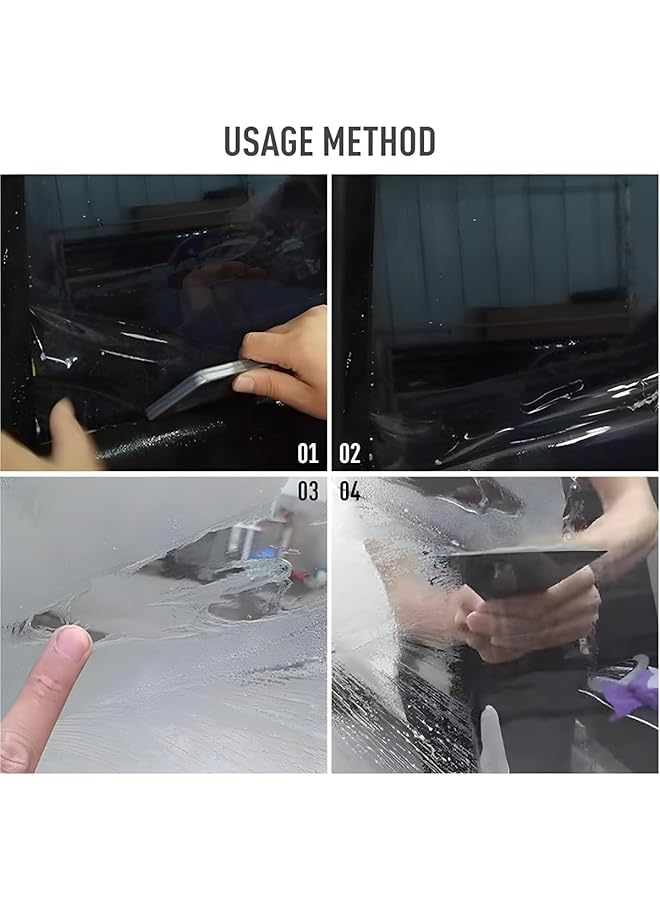 USAGE METHOD

01

02

03

04