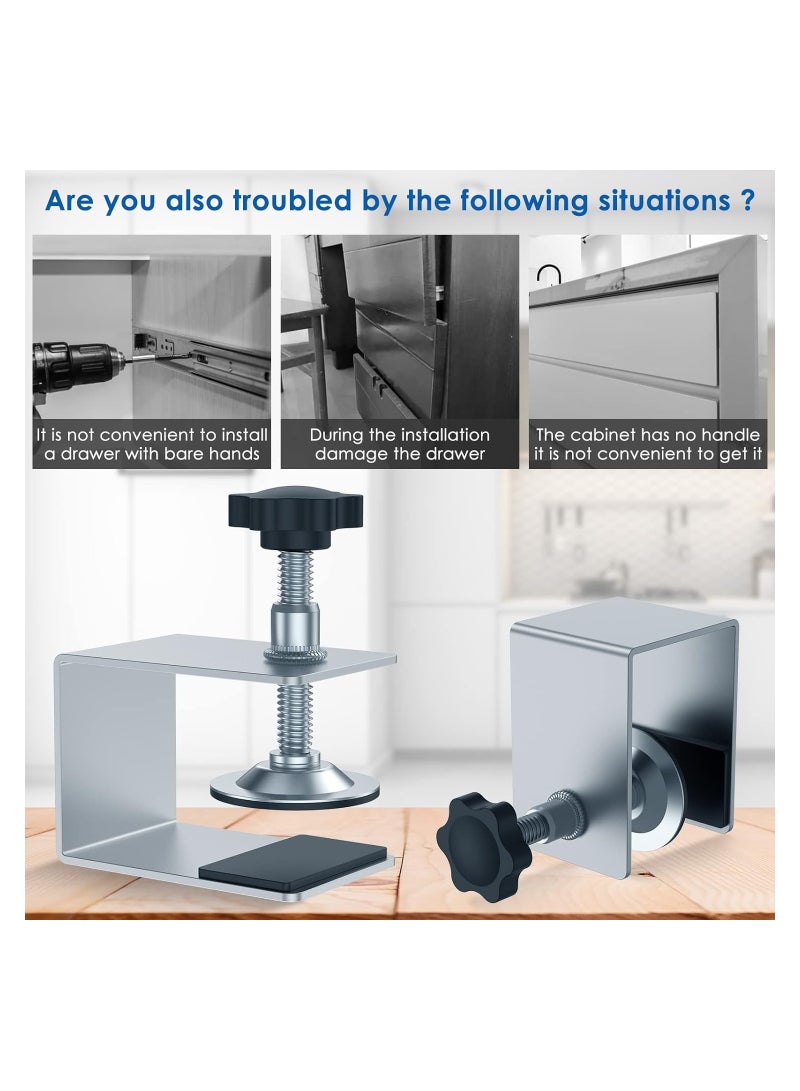 Are you also troubled by the following situations ?

It is not convenient to install a drawer with bare hands

During the installation damage the drawer

The cabinet has no handle it is not convenient to get it