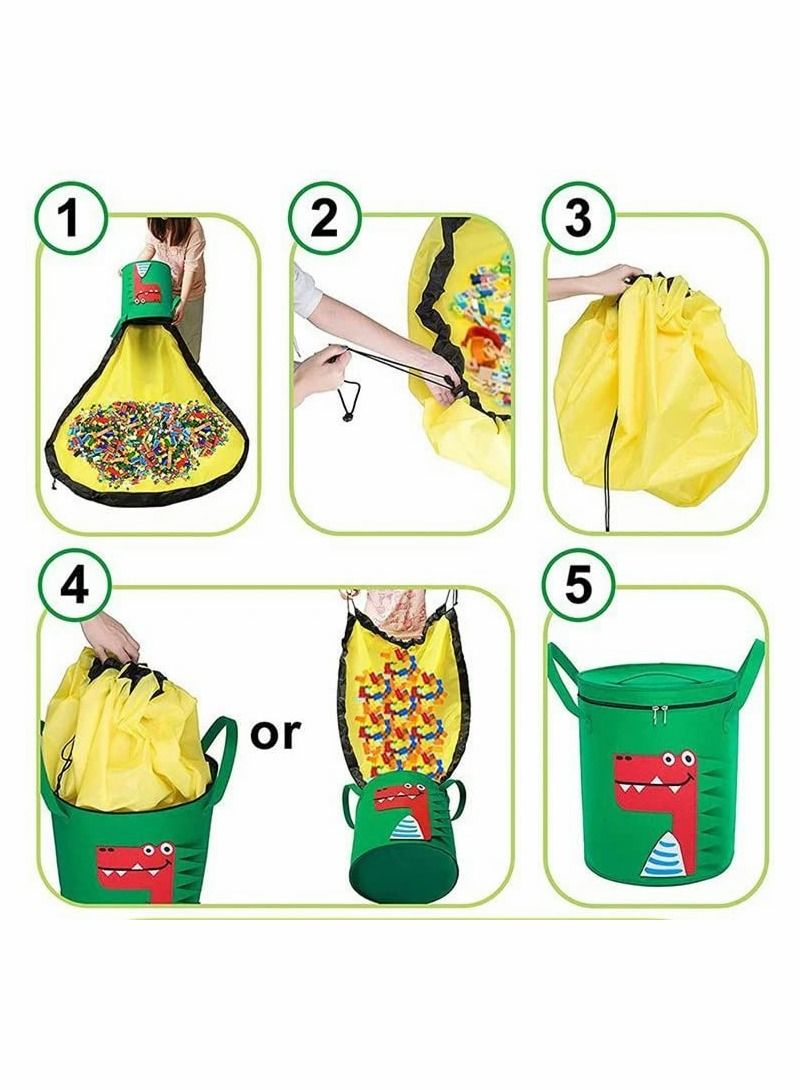 1

2

3

4

or

5