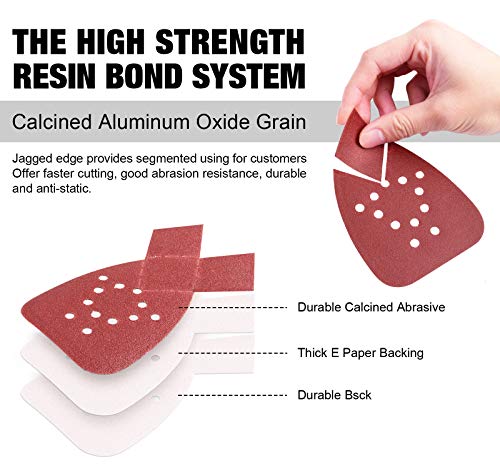 THE HIGH STRENGTH RESIN BOND SYSTEM

Calcined Aluminum Oxide Grain

Jagged edge provides segmented using for customers Offer faster cutting, good abrasion resistance, durable and anti-static.

Durable Calcined Abrasive

Thick E Paper Backing

Durable Bsck