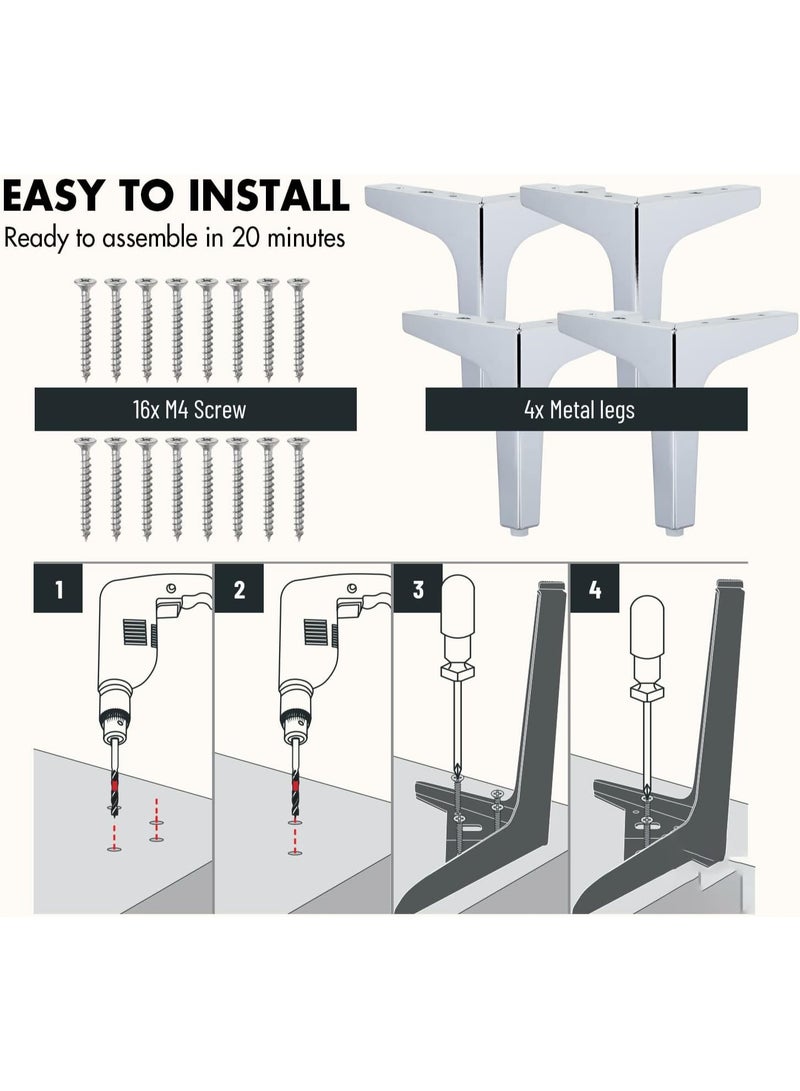 EASY TO INSTALL
Ready to assemble in 20 minutes

16x M4 Screw

4x Metal legs

1

2

3

4