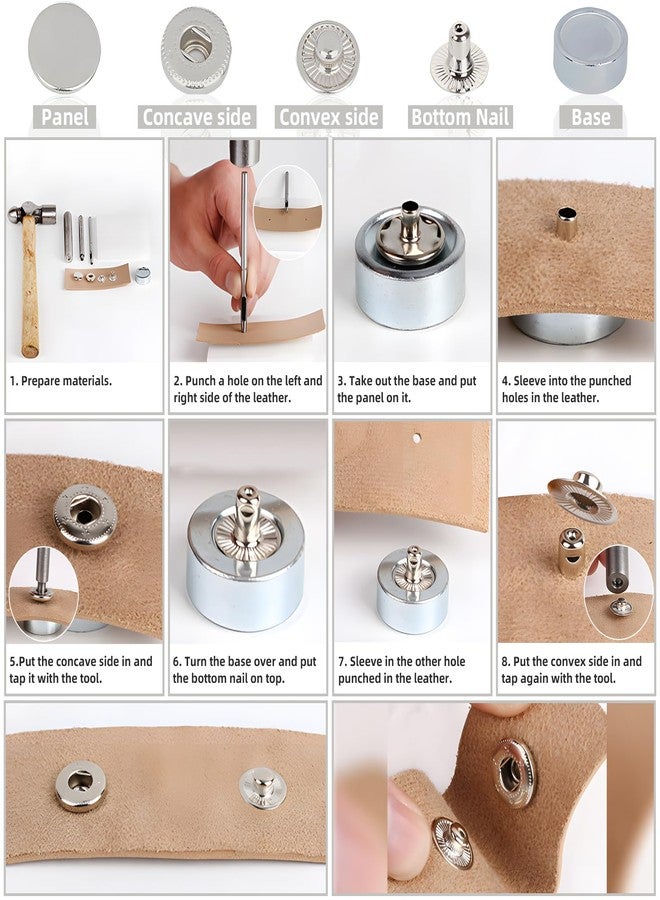 Panel

Concave side

Convex side

Bottom Nail

Base

1. Prepare materials.

2. Punch a hole on the left and right side of the leather.

3. Take out the base and put the panel on it.

4. Sleeve into the punched holes in the leather.

5.Put the concave side in and tap it with the tool.

6. Turn the base over and put the bottom nail on top.

7. Sleeve in the other hole punched in the leather.

8. Put the convex side in and tap again with the tool.