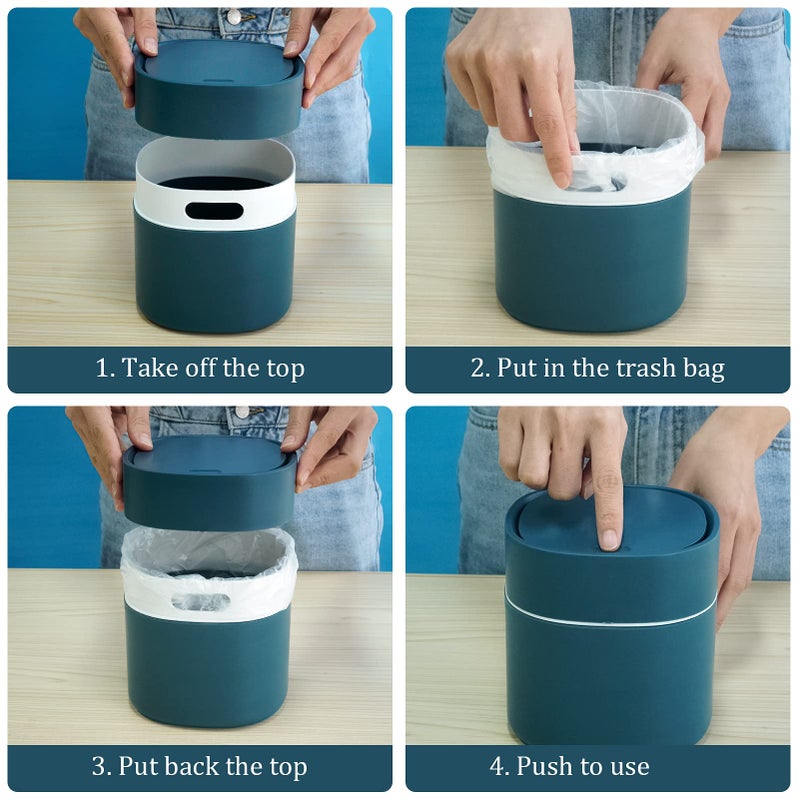 1. Take off the top

2. Put in the trash bag

3. Put back the top

4. Push to use