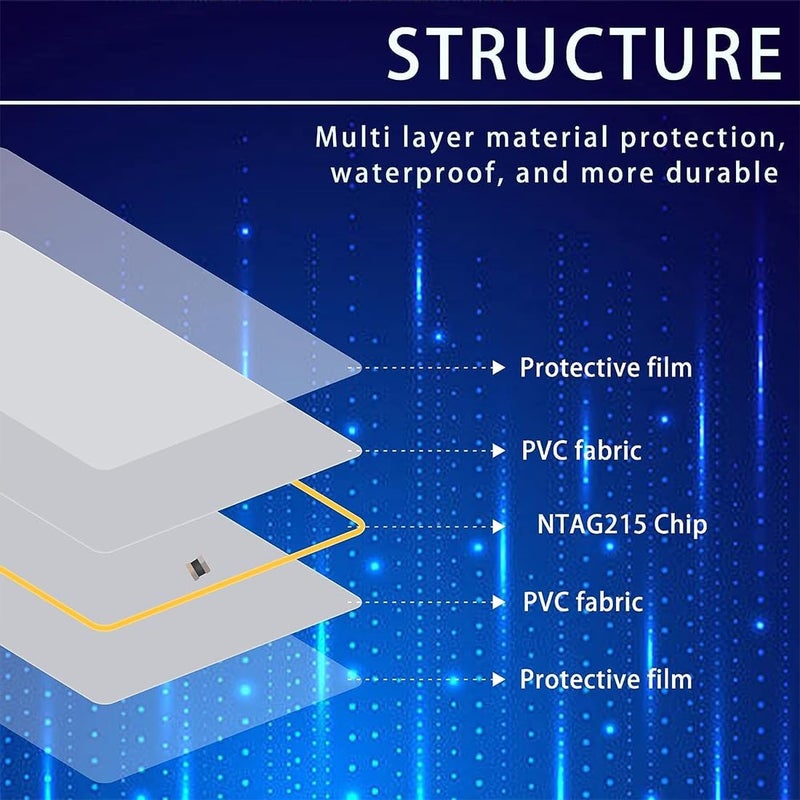 STRUCTURE

Multi layer material protection, waterproof, and more durable

Protective film

PVC fabric

NTAG215 Chip

PVC fabric

Protective film