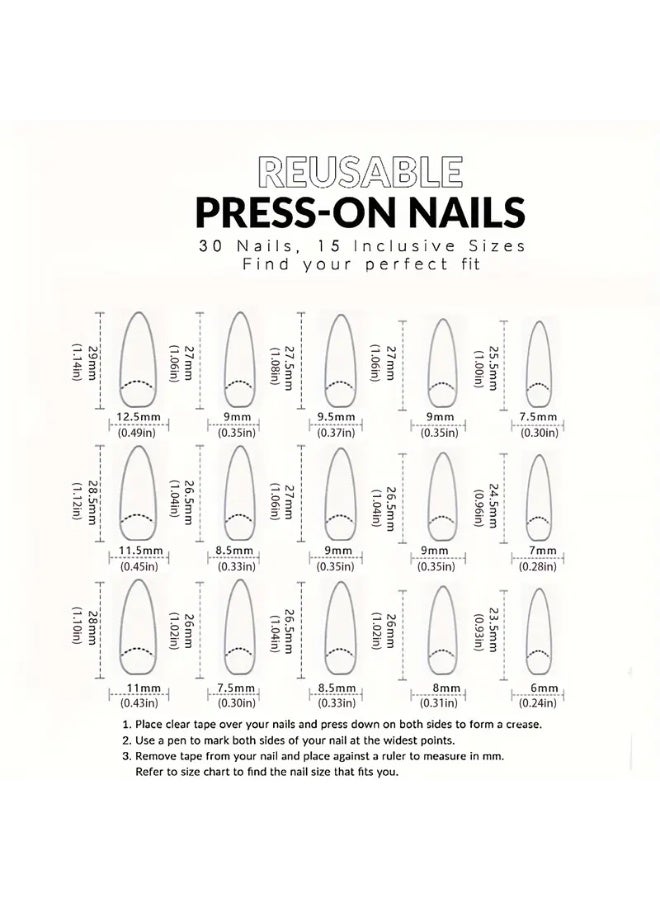 REUSABLE
PRESS-ON NAILS
30 Nails, 15 Inclusive Sizes
Find your perfect fit

29mm (1.14in)
12.5mm (0.49in)
27mm (1.06in)
9mm (0.35in)
27.5mm (1.08in)
9.5mm (0.37in)
27mm (1.06in)
9mm (0.35in)
25.5mm (1.00in)
7.5mm (0.30in)

28.5mm (1.12in)
11.5mm (0.45in)
26.5mm (1.04in)
8.5mm (0.33in)
27mm (1.06in)
9mm (0.35in)
26.5mm (1.04in)
9mm (0.35in)
24.5mm (0.96in)
7mm (0.28in)

28mm (1.10in)
11mm (0.43in)
26mm (1.02in)
7.5mm (0.30in)
26.5mm (1.04in)
8.5mm (0.33in)
26mm (1.02in)
8mm (0.31in)
23.5mm (0.93in)
6mm (0.24in)

1. Place clear tape over your nails and press down on both sides to form a crease.
2. Use a pen to mark both sides of your nail at the widest points.
3. Remove tape from your nail and place against a ruler to measure in mm. Refer to size chart to find the nail size that fits you.