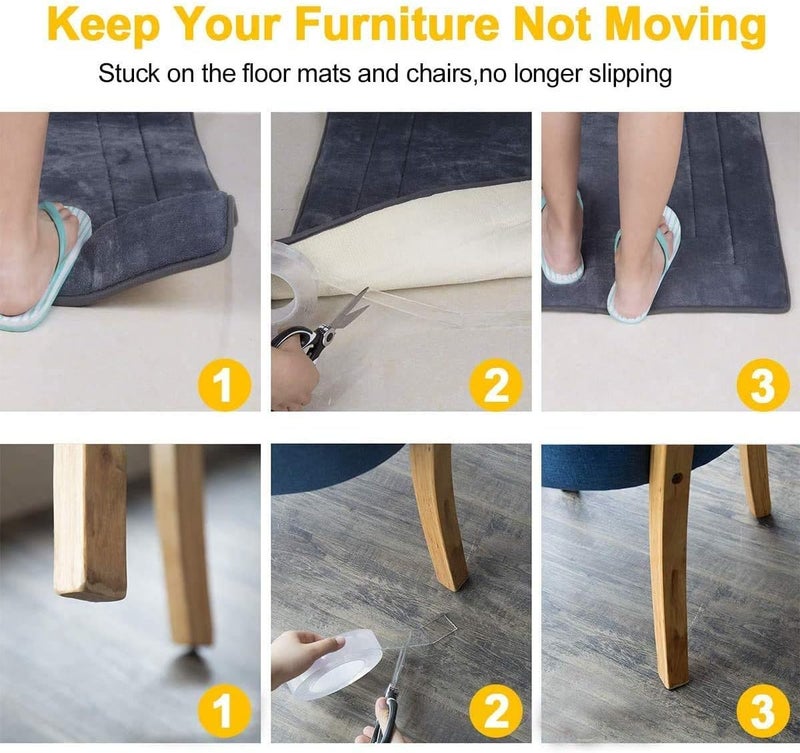 Keep Your Furniture Not Moving

Stuck on the floor mats and chairs,no longer slipping

1

2

3

1

2

3