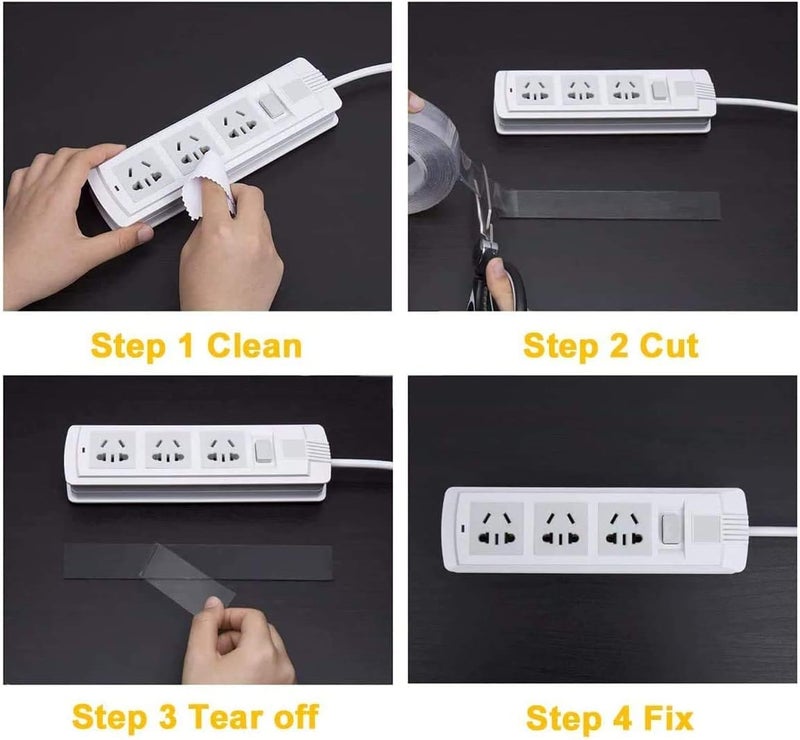 Step 1 Clean

Step 2 Cut

Step 3 Tear off

Step 4 Fix