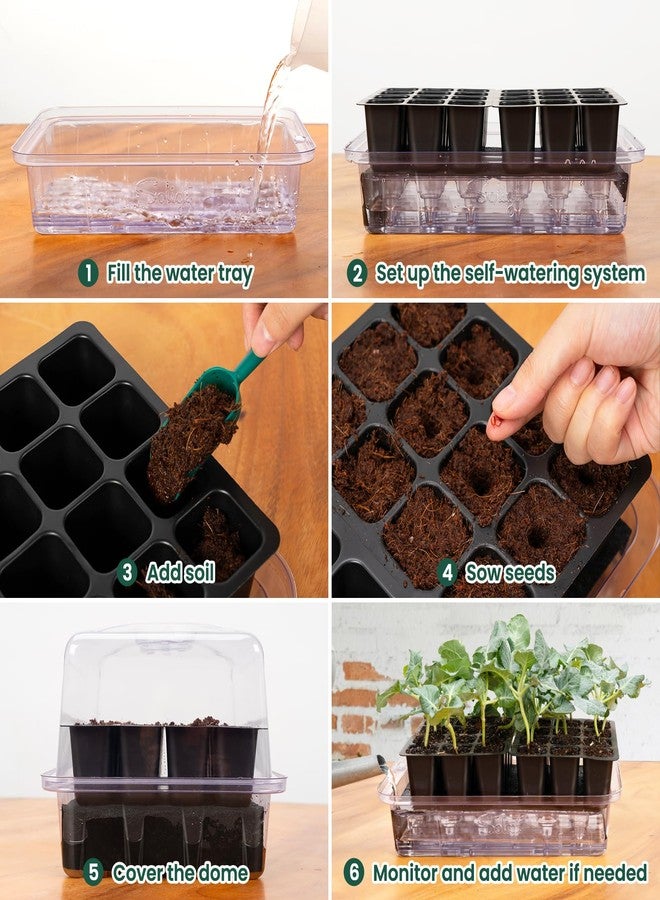 1 Fill the water tray

2 Set up the self-watering system

3 Add soil

4 Sow seeds

5 Cover the dome

6 Monitor and add water if needed