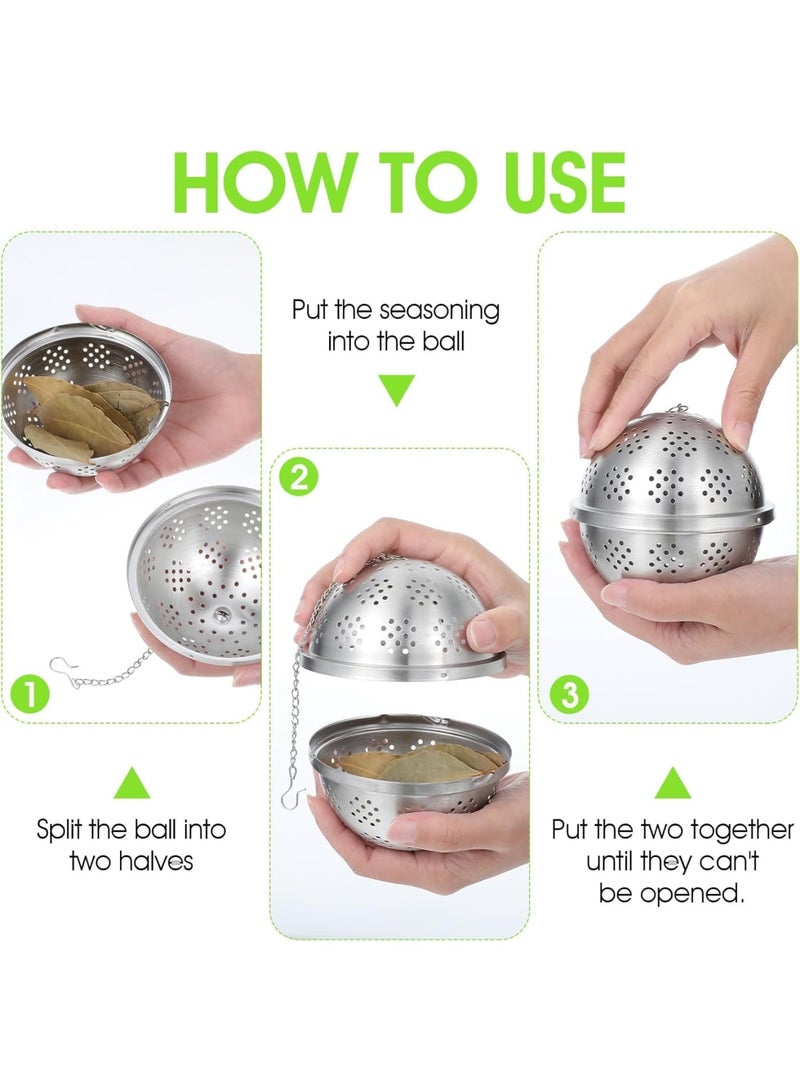 HOW TO USE

1

Split the ball into two halves

Put the seasoning into the ball

2

3

Put the two together until they can't be opened.