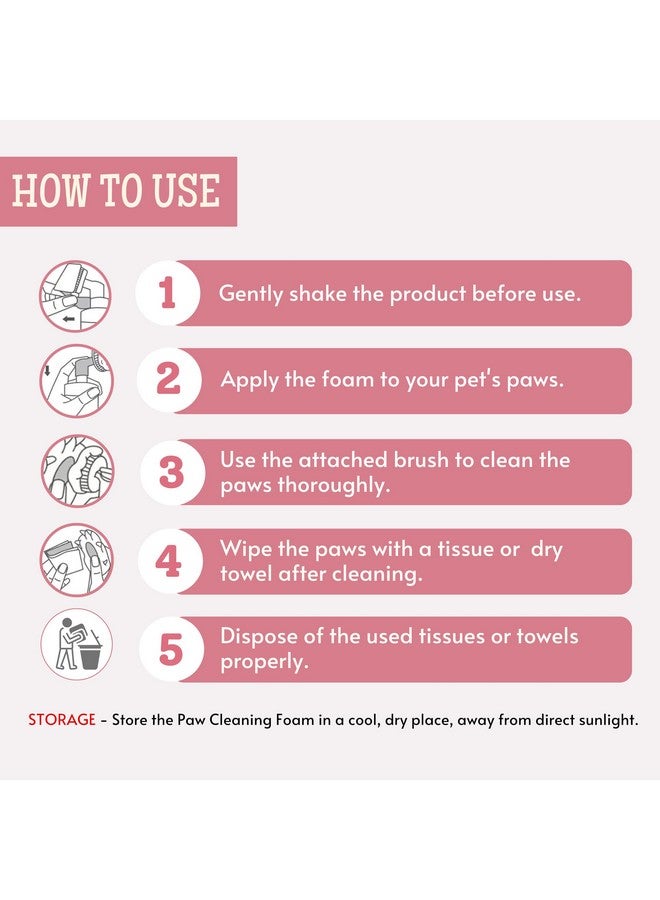 HOW TO USE

1 Gently shake the product before use.

2 Apply the foam to your pet's paws.

3 Use the attached brush to clean the paws thoroughly.

4 Wipe the paws with a tissue or dry towel after cleaning.

5 Dispose of the used tissues or towels properly.

STORAGE - Store the Paw Cleaning Foam in a cool, dry place, away from direct sunlight.