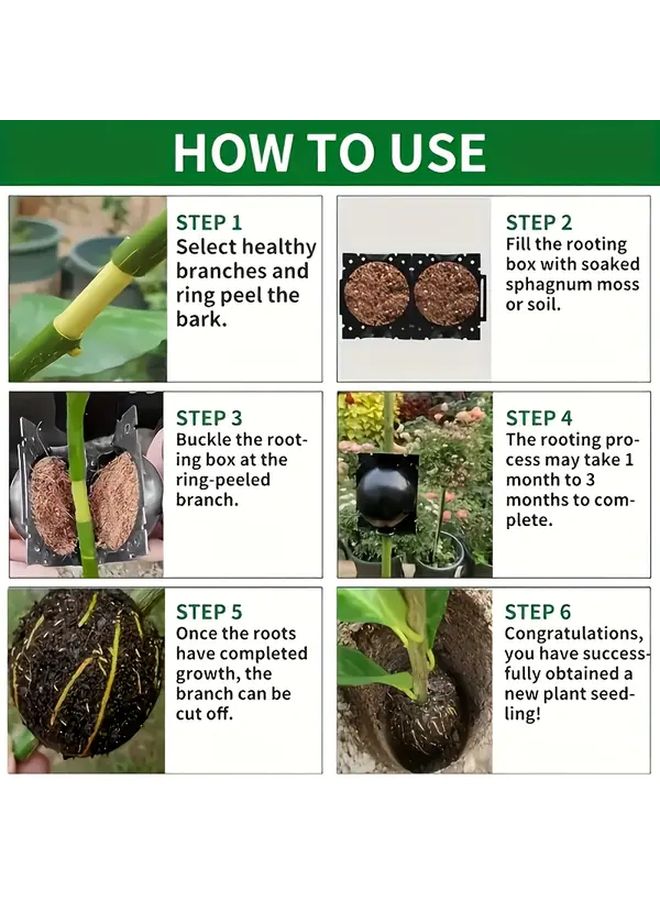 HOW TO USE

STEP 1
Select healthy branches and ring peel the bark.

STEP 2
Fill the rooting box with soaked sphagnum moss or soil.

STEP 3
Buckle the rooting box at the ring-peeled branch.

STEP 4
The rooting process may take 1 month to 3 months to complete.

STEP 5
Once the roots have completed growth, the branch can be cut off.

STEP 6
Congratulations, you have successfully obtained a new plant seedling!