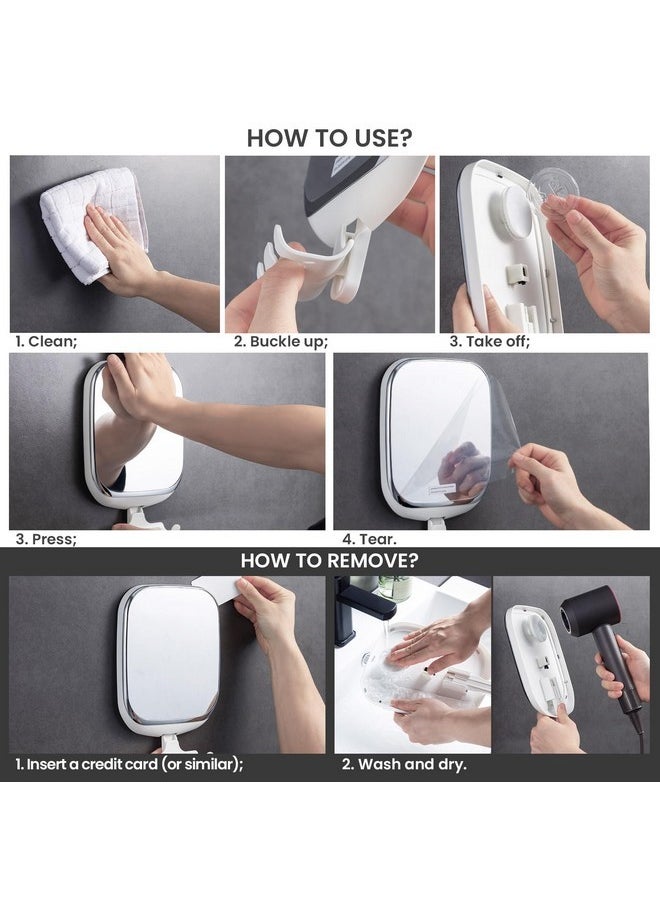 HOW TO USE?

1. Clean;

2. Buckle up;

3. Take off;

3. Press;

4. Tear.

HOW TO REMOVE?

1. Insert a credit card (or similar);

2. Wash and dry.