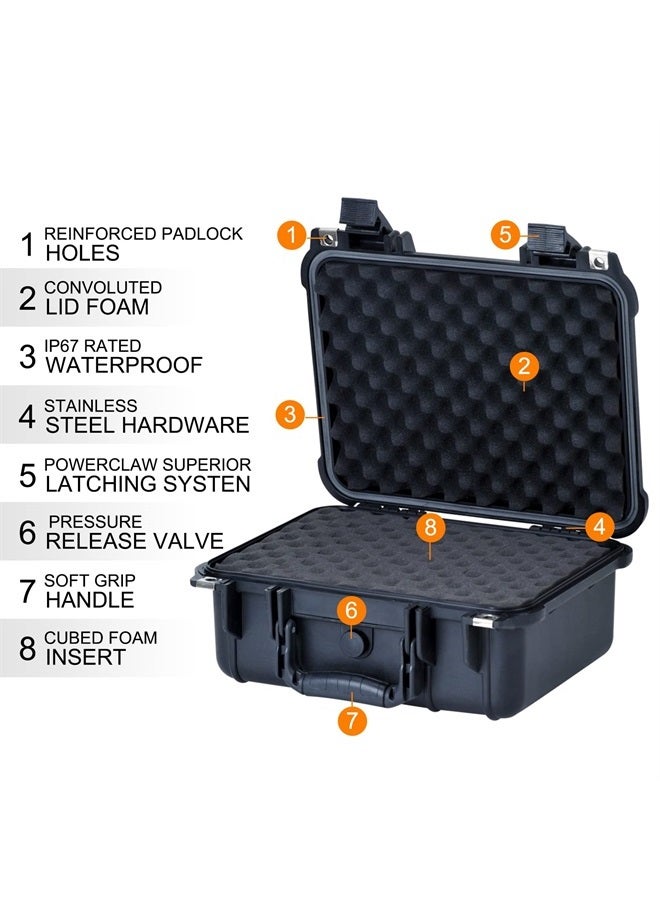 1 REINFORCED PADLOCK HOLES

2 CONVOLUTED LID FOAM

3 IP67 RATED WATERPROOF

4 STAINLESS STEEL HARDWARE

5 POWERCLAW SUPERIOR LATCHING SYSTEN

6 PRESSURE RELEASE VALVE

7 SOFT GRIP HANDLE

8 CUBED FOAM INSERT

1

5

2

3

8

4

6

7